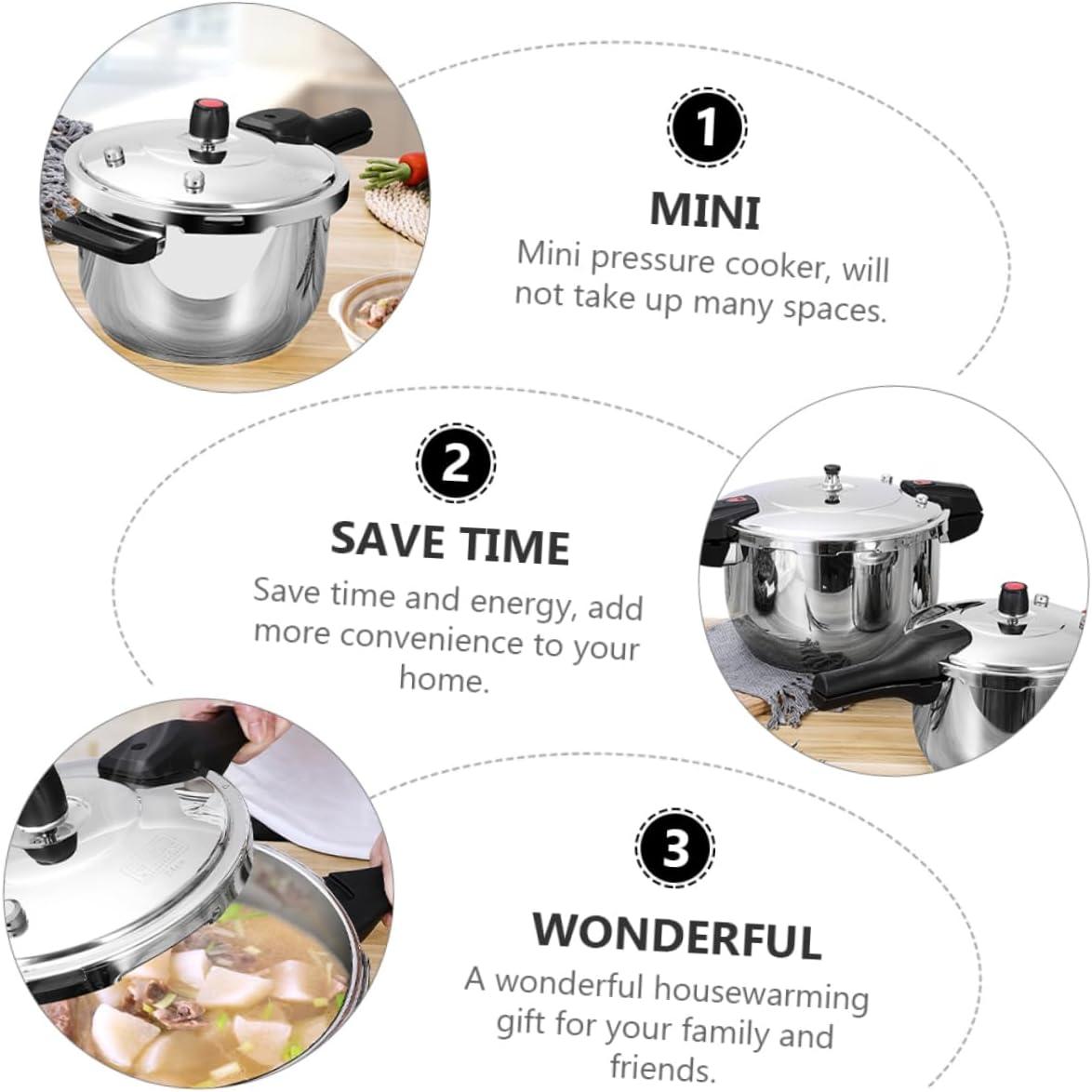 1

MINI

Mini pressure cooker, will not take up many spaces.

2

SAVE TIME

Save time and energy, add more convenience to your home.

3

WONDERFUL

A wonderful housewarming gift for your family and friends.