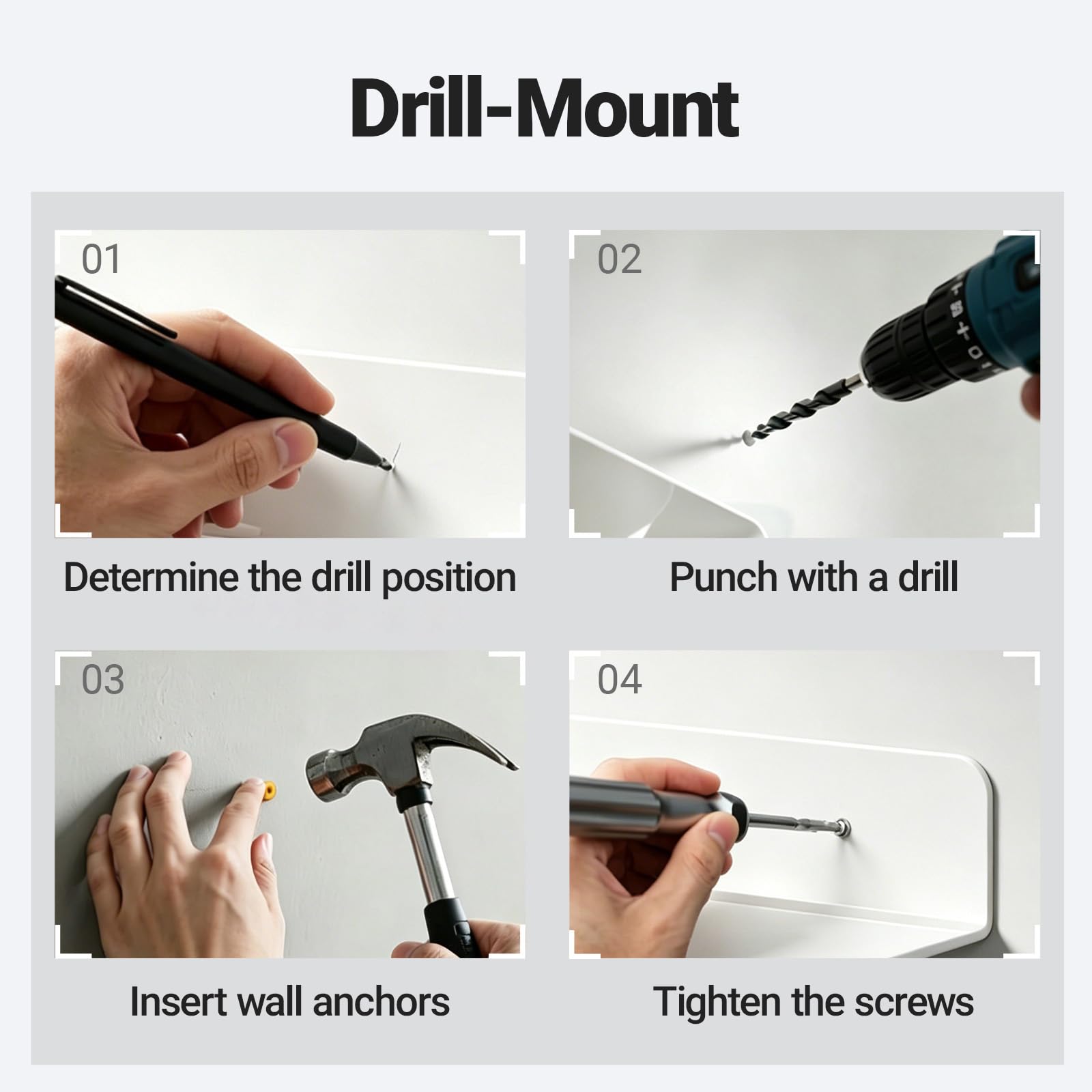 Drill-Mount

01

Determine the drill position

02

Punch with a drill

03

Insert wall anchors

04

Tighten the screws