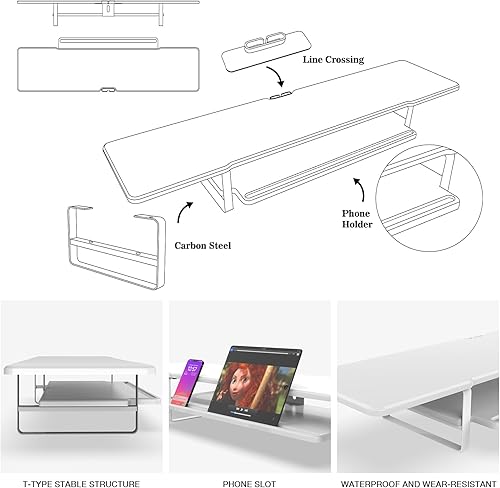 Line Crossing

Phone Holder

Carbon Steel

T-TYPE STABLE STRUCTURE

PHONE SLOT

WATERPROOF AND WEAR-RESISTANT