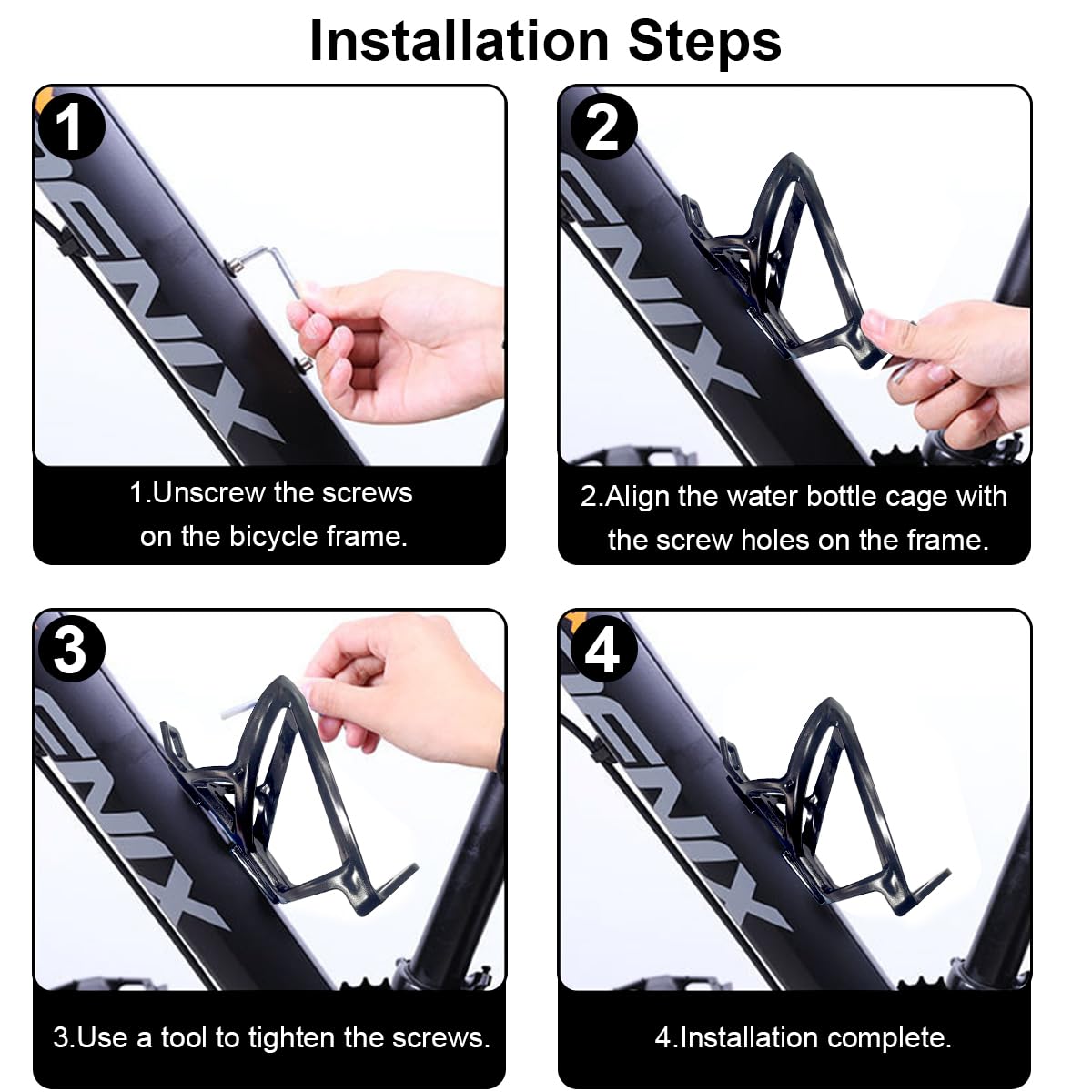 Installation Steps

1

1.Unscrew the screws on the bicycle frame.

2

2.Align the water bottle cage with the screw holes on the frame.

3

3.Use a tool to tighten the screws.

4

4.Installation complete.