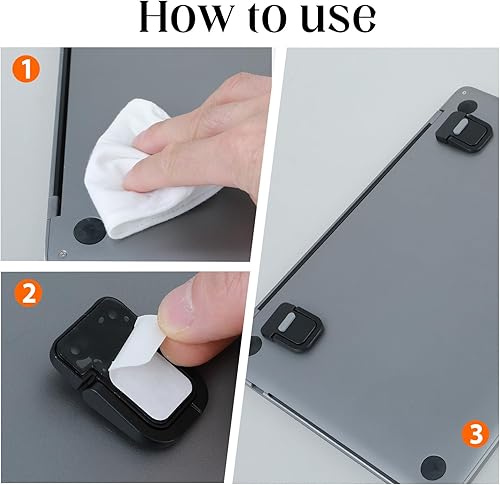 How to use

1

2

3