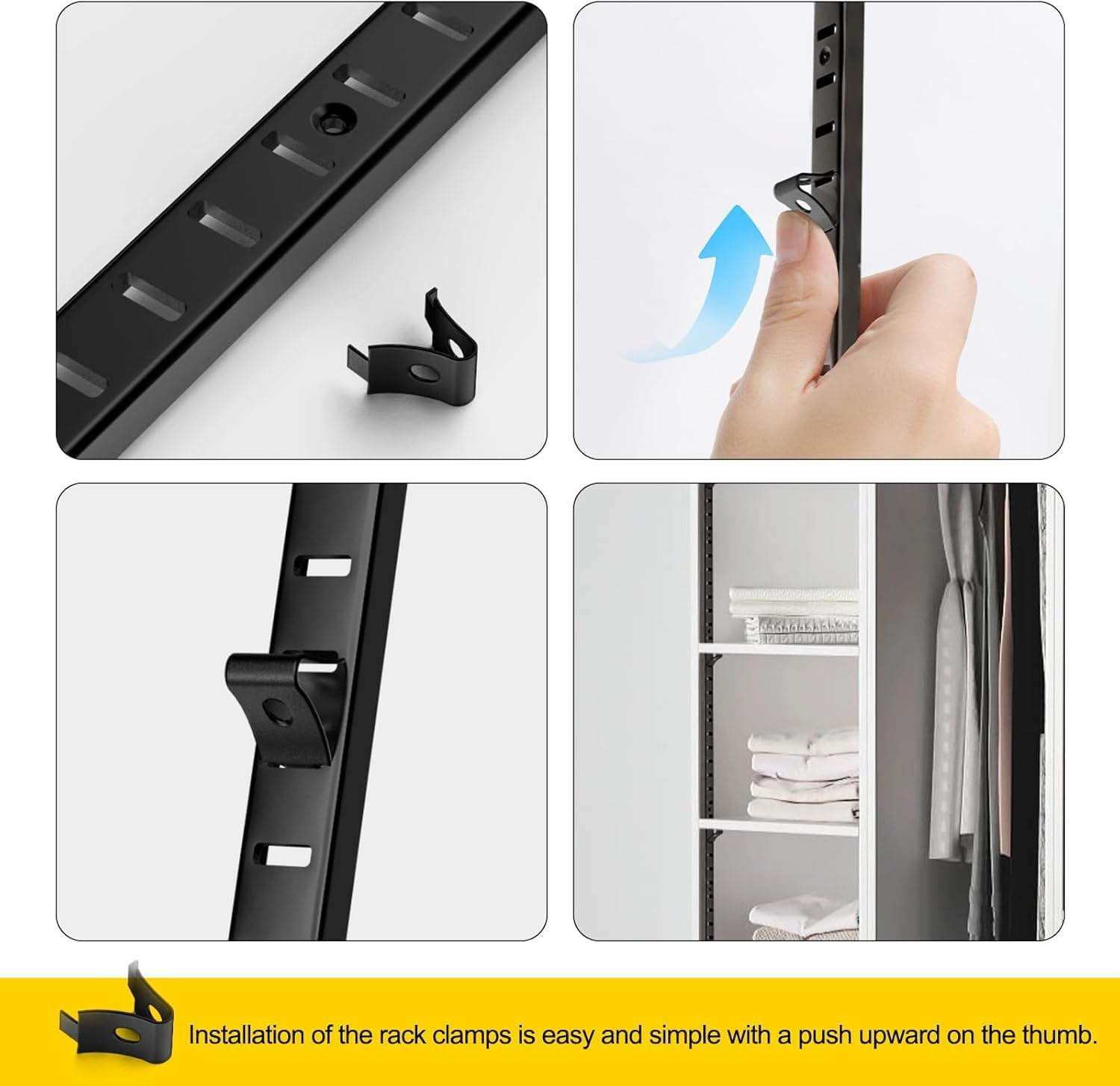 Installation of the rack clamps is easy and simple with a push upward on the thumb.