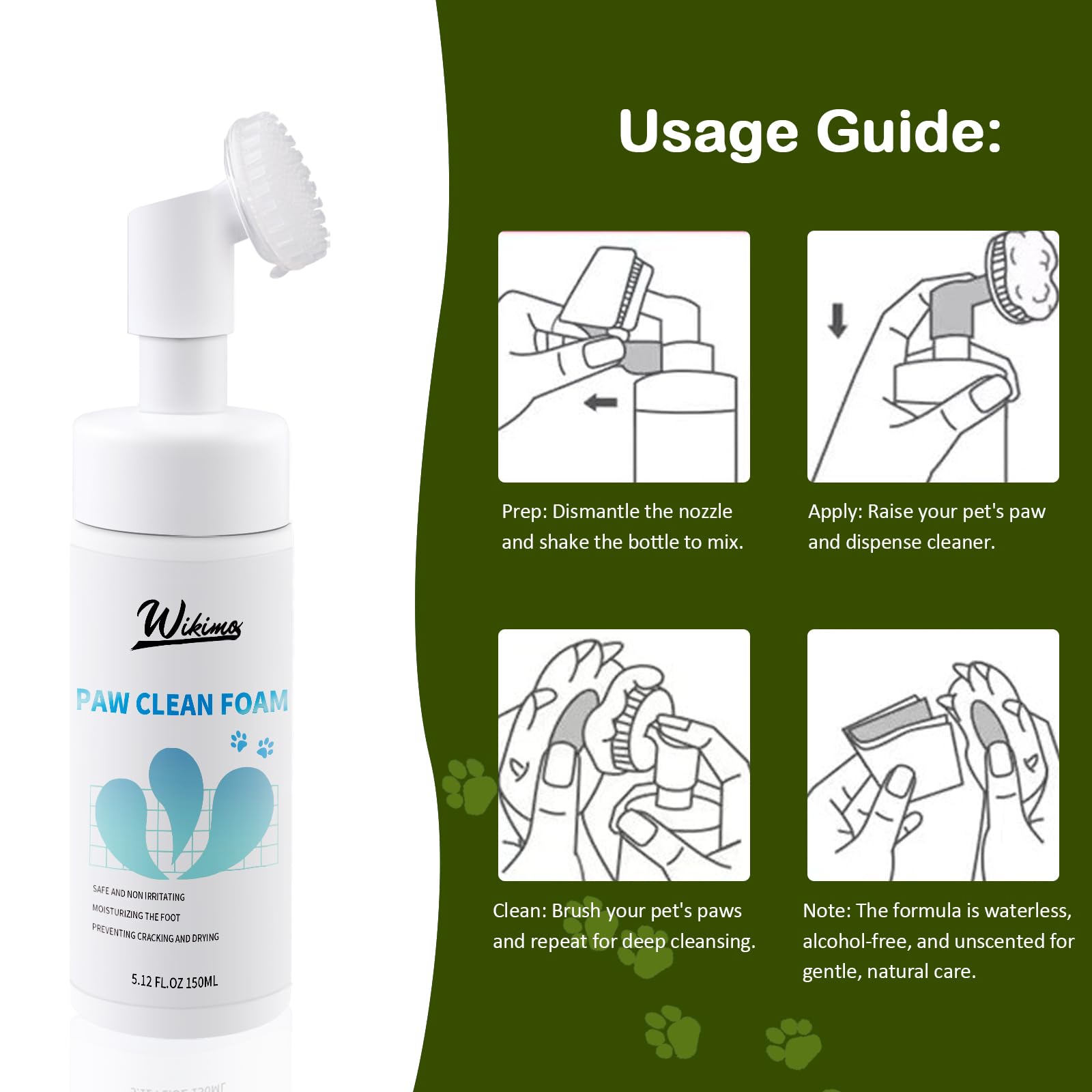 Wikimo

PAW CLEAN FOAM

SAFE AND NON IRRITATING
MOISTURIZING THE FOOT
PREVENTING CRACKING AND DRYING

5.12 FL.OZ 150ML

Usage Guide:

Prep: Dismantle the nozzle and shake the bottle to mix.

Apply: Raise your pet's paw and dispense cleaner.

Clean: Brush your pet's paws and repeat for deep cleansing.

Note: The formula is waterless, alcohol-free, and unscented for gentle, natural care.