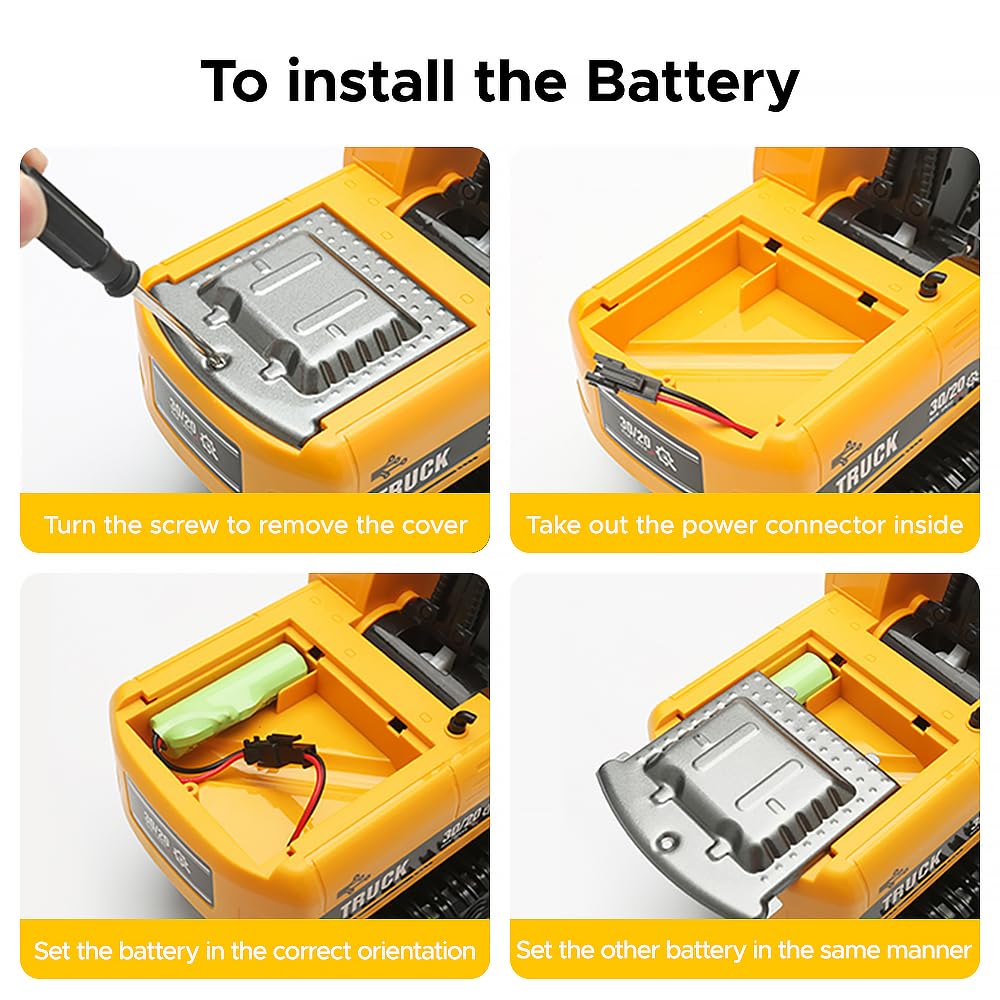 To install the Battery

30/20
TRUCK

Turn the screw to remove the cover

30/20
30/20
TRUCK

Take out the power connector inside

30/20
30/20
TRUCK

Set the battery in the correct orientation

TRUCK

Set the other battery in the same manner