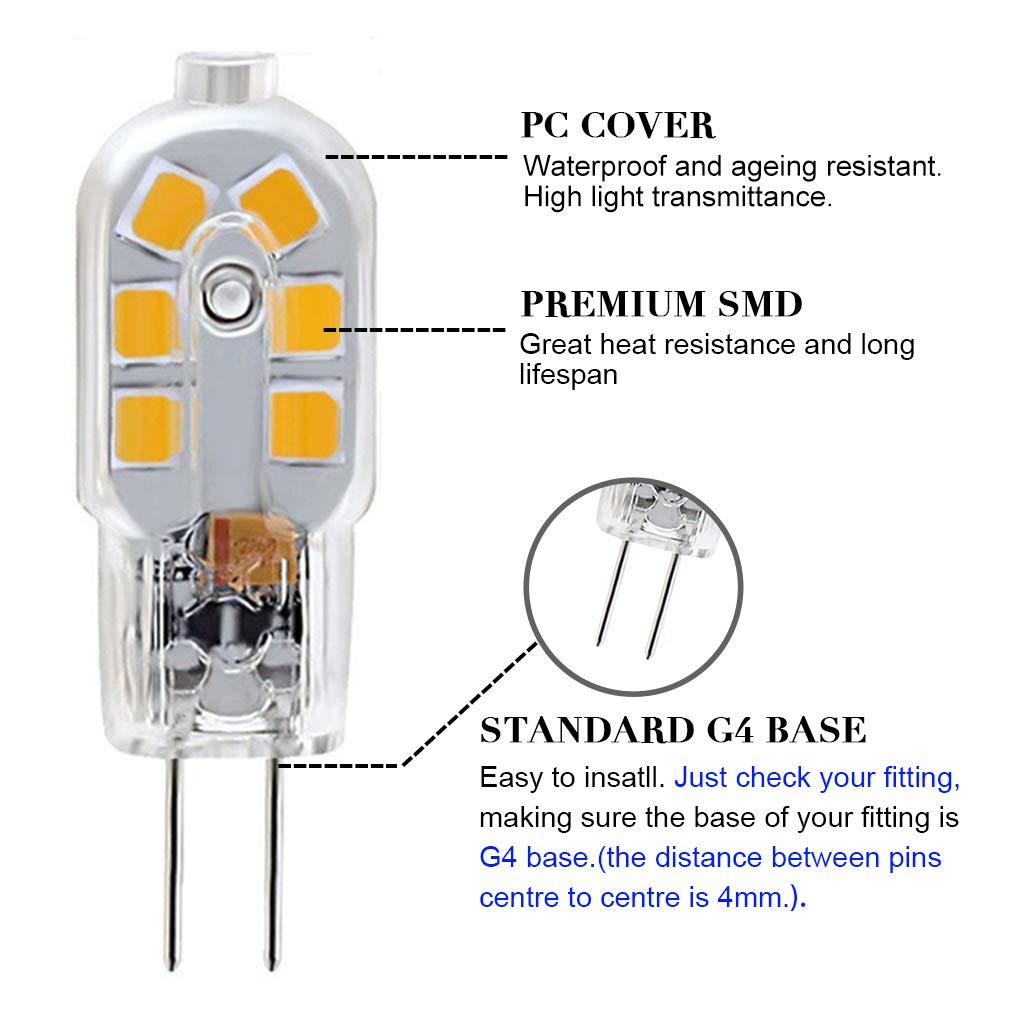 PC COVER
Waterproof and ageing resistant. High light transmittance.

PREMIUM SMD
Great heat resistance and long lifespan

STANDARD G4 BASE
Easy to insatll. Just check your fitting, making sure the base of your fitting is G4 base.(the distance between pins centre to centre is 4mm.).