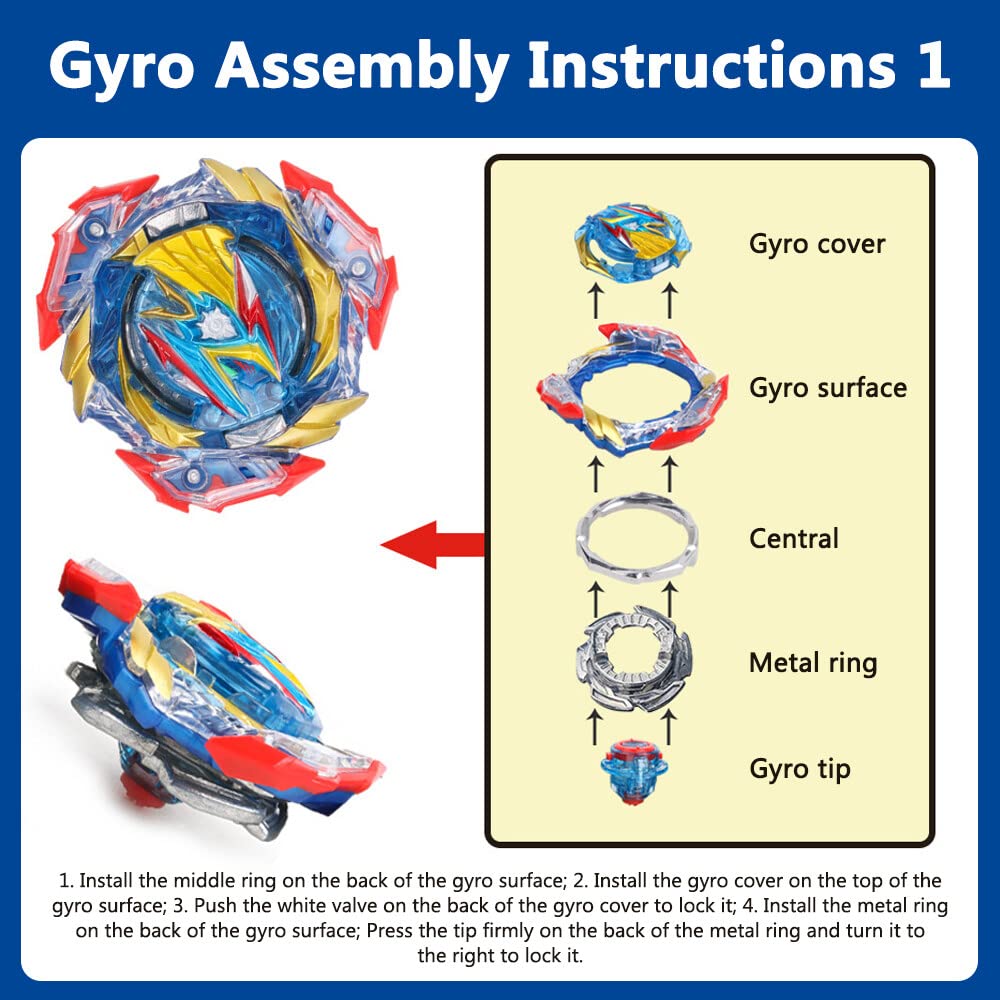 Gyro Assembly Instructions 1

Gyro cover

Gyro surface

Central

Metal ring

Gyro tip

1. Install the middle ring on the back of the gyro surface; 2. Install the gyro cover on the top of the gyro surface; 3. Push the white valve on the back of the gyro cover to lock it; 4. Install the metal ring on the back of the gyro surface; Press the tip firmly on the back of the metal ring and turn it to the right to lock it.