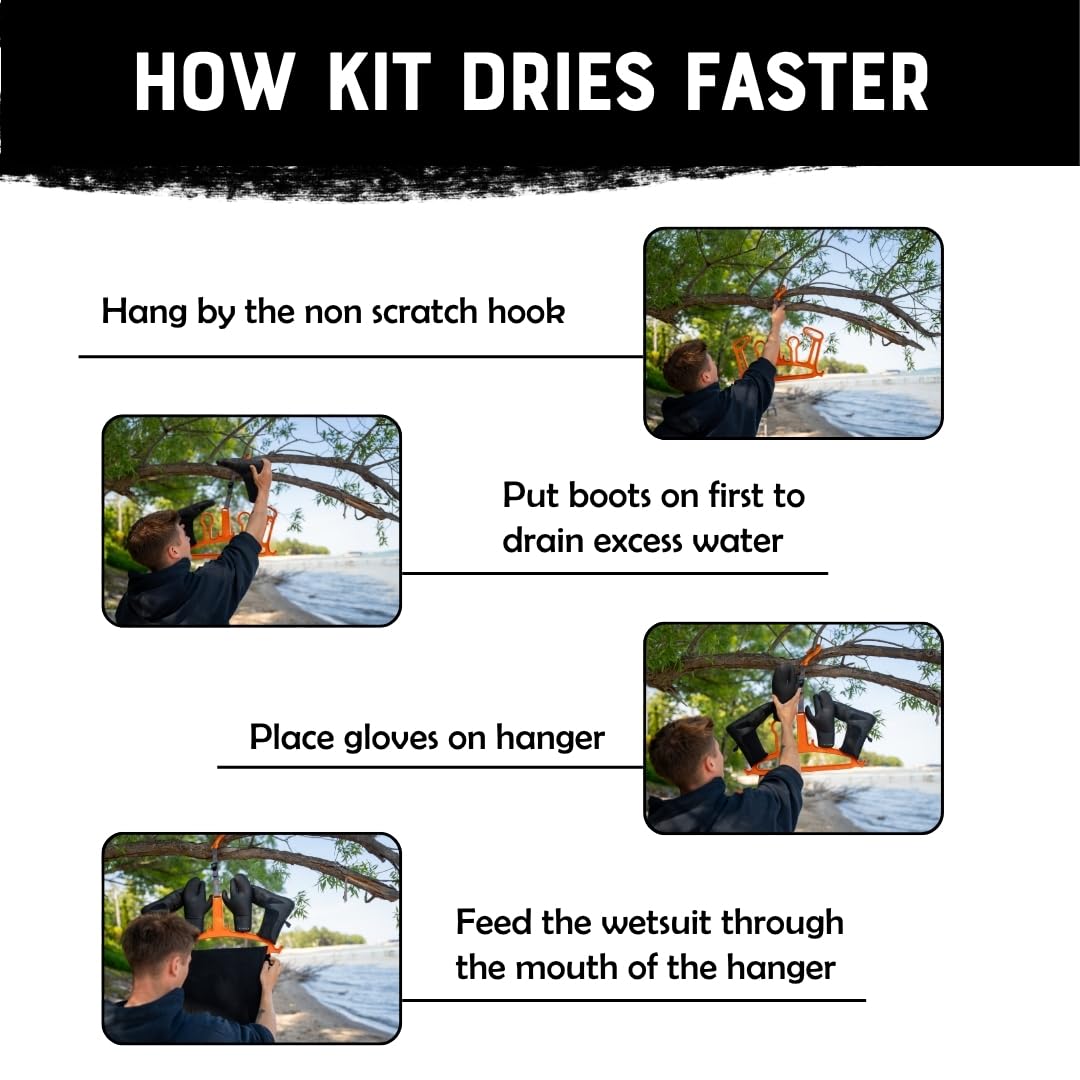 HOW KIT DRIES FASTER

Hang by the non scratch hook

Put boots on first to drain excess water

Place gloves on hanger

Feed the wetsuit through the mouth of the hanger