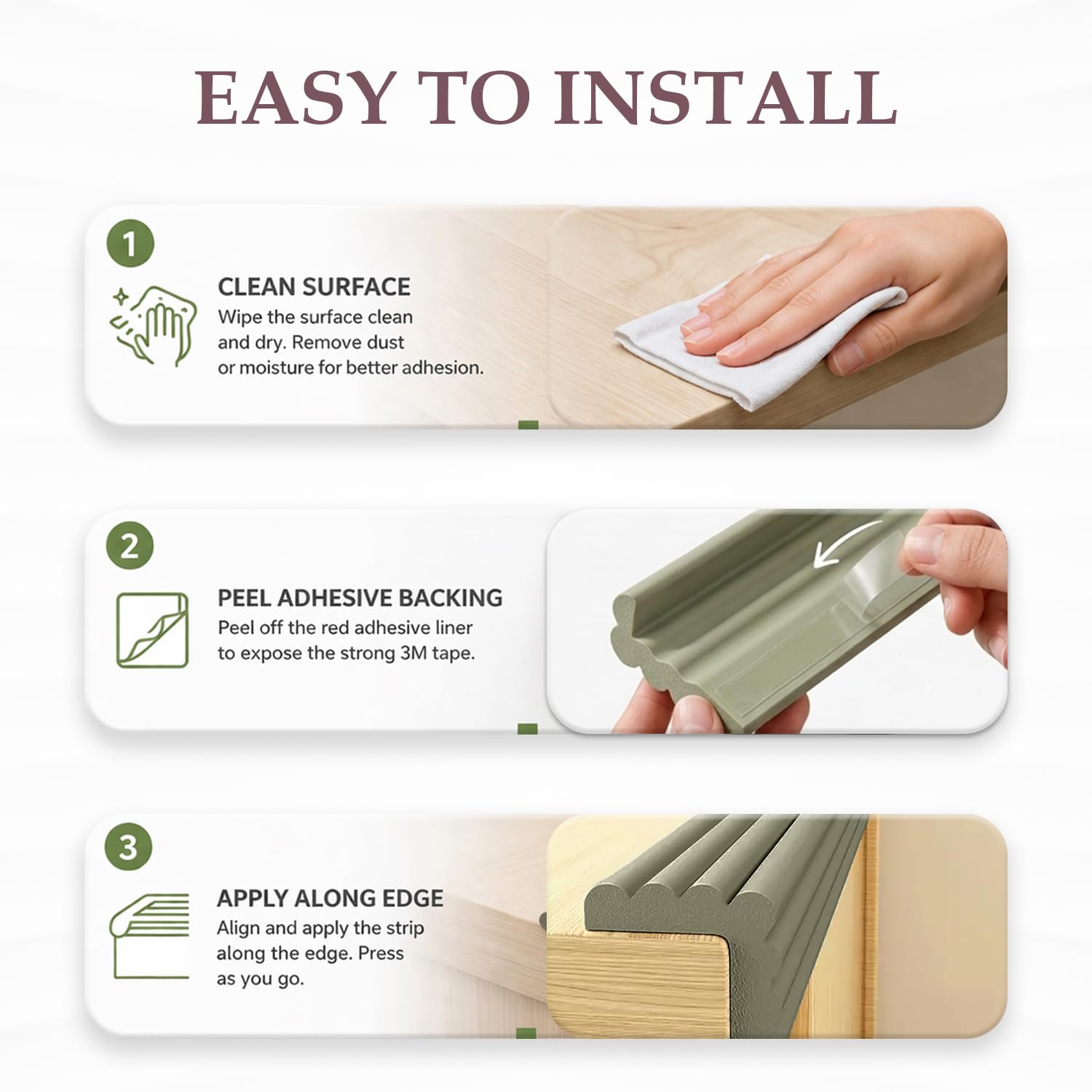 EASY TO INSTALL

1

CLEAN SURFACE
Wipe the surface clean and dry. Remove dust or moisture for better adhesion.

2

PEEL ADHESIVE BACKING
Peel off the red adhesive liner to expose the strong 3M tape.

3

APPLY ALONG EDGE
Align and apply the strip along the edge. Press as you go.