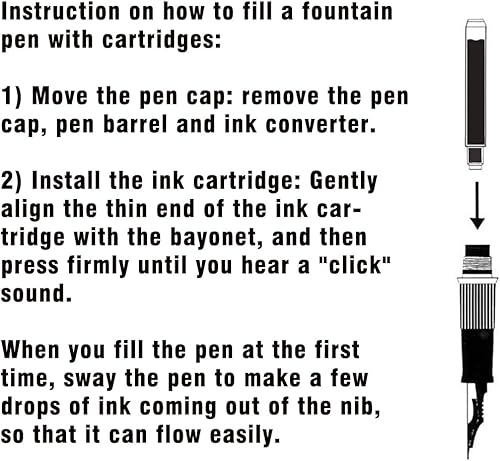 Instruction on how to fill a fountain pen with cartridges:

1) Move the pen cap: remove the pen cap, pen barrel and ink converter.

2) Install the ink cartridge: Gently align the thin end of the ink cartridge with the bayonet, and then press firmly until you hear a "click" sound.

When you fill the pen at the first time, sway the pen to make a few drops of ink coming out of the nib, so that it can flow easily.