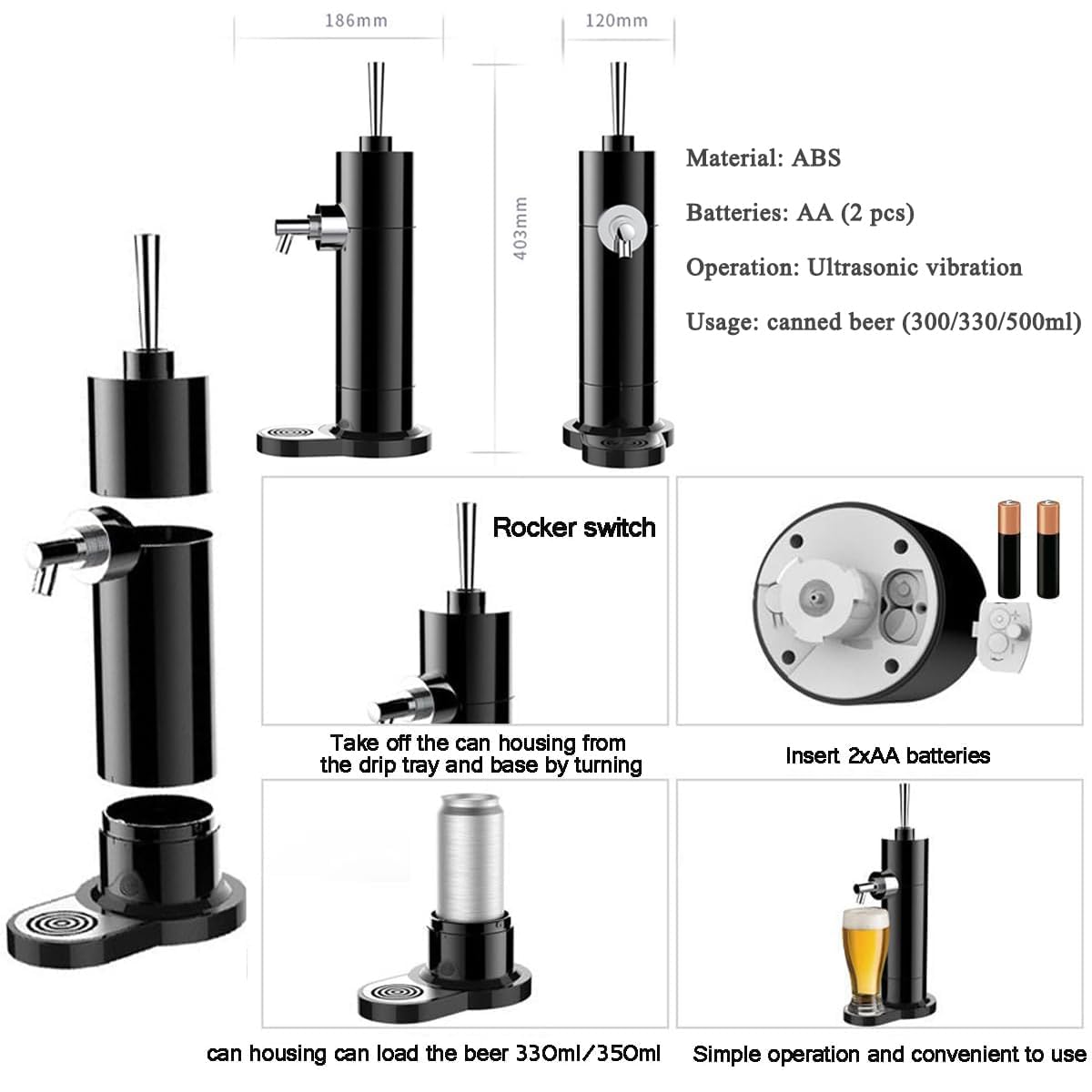 186mm

120mm

403mm

Material: ABS

Batteries: AA (2 pcs)

Operation: Ultrasonic vibration

Usage: canned beer (300/330/500ml)

Rocker switch

Take off the can housing from the drip tray and base by turning

Insert 2xAA batteries

can housing can load the beer 330ml/350ml

Simple operation and convenient to use