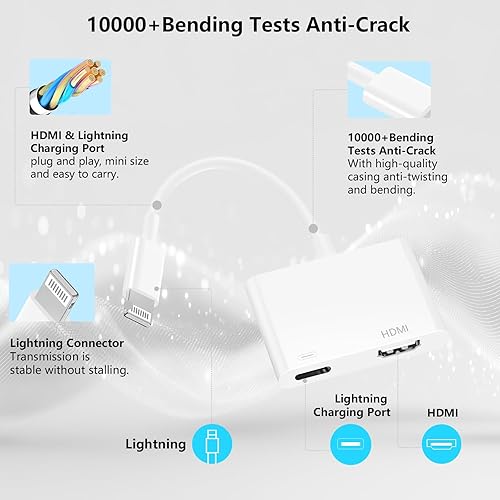 10000+Bending Tests Anti-Crack

HDMI & Lightning Charging Port
plug and play, mini size and easy to carry.

10000+Bending Tests Anti-Crack
With high-quality casing anti-twisting and bending.

Lightning Connector
Transmission is stable without stalling.

HDMI

Lightning

Lightning Charging Port

HDMI