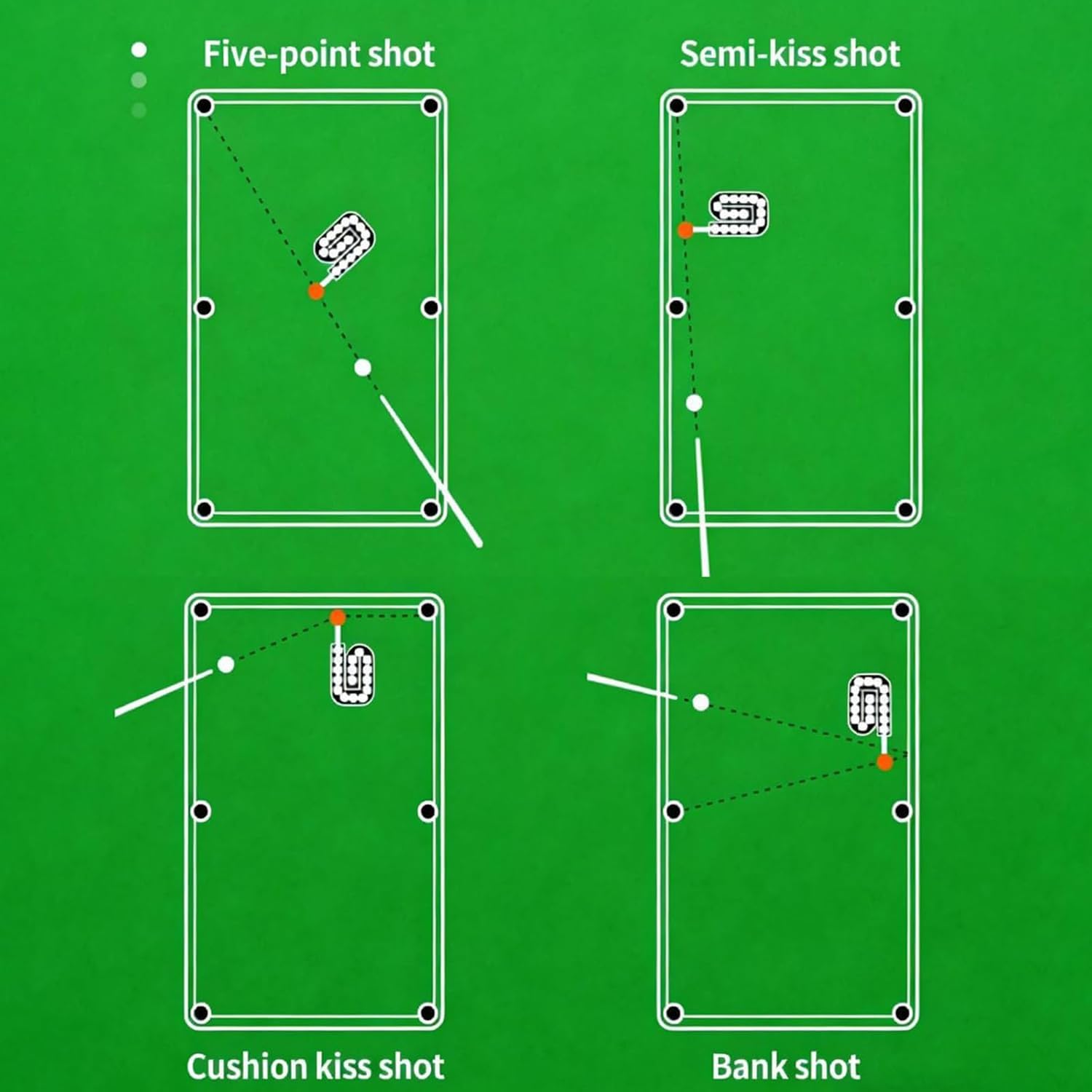 Five-point shot

Semi-kiss shot

Cushion kiss shot

Bank shot