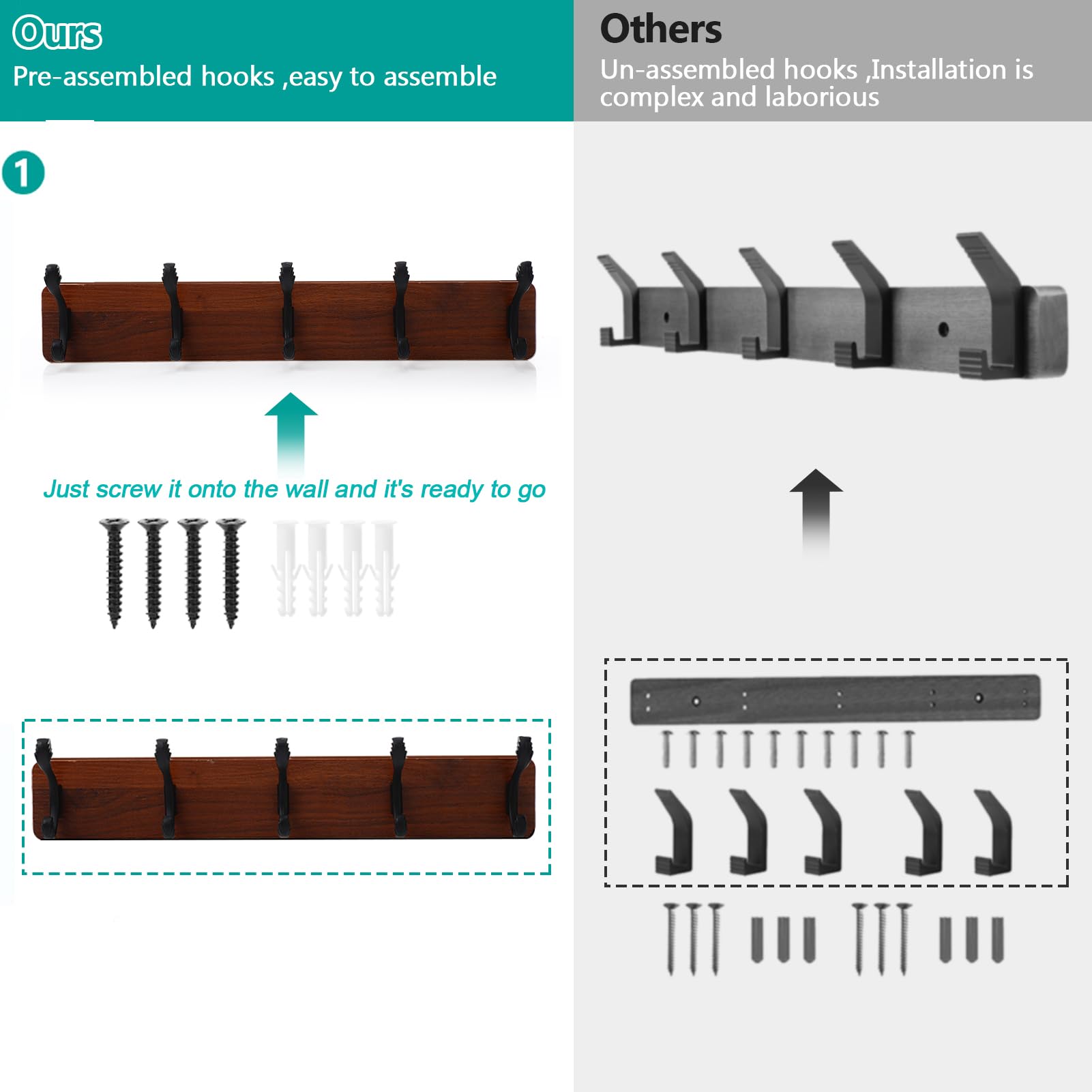 Ours
Pre-assembled hooks ,easy to assemble

1

Just screw it onto the wall and it's ready to go

Others
Un-assembled hooks ,Installation is complex and laborious