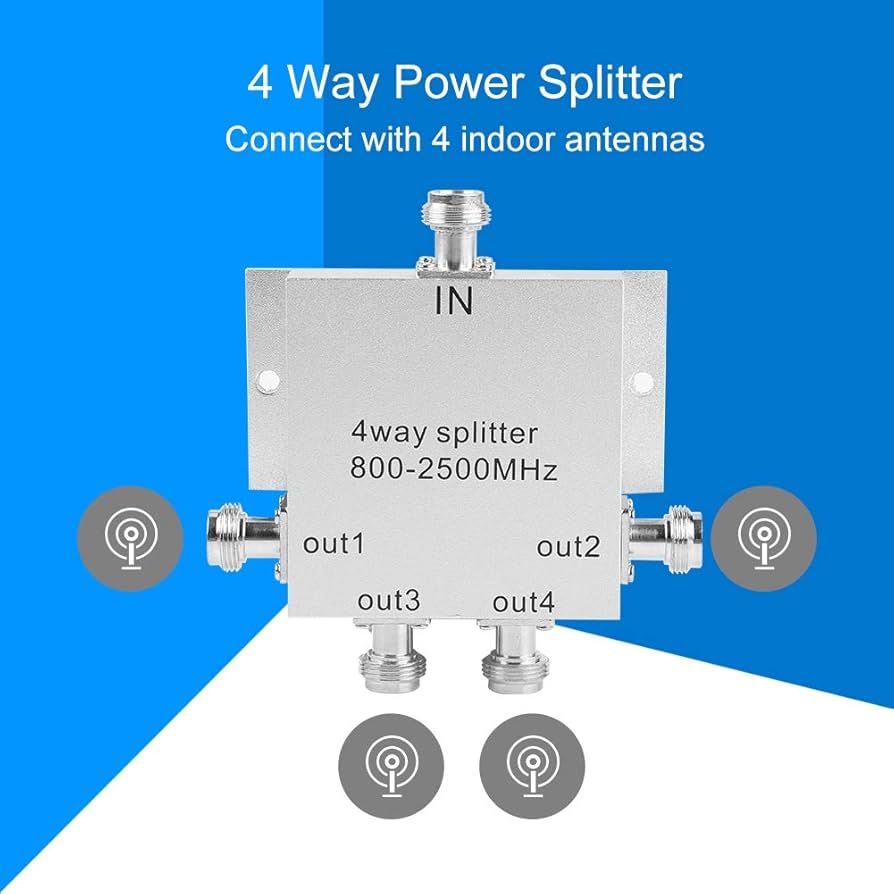 4 Way Power Splitter
Connect with 4 indoor antennas

IN

4way splitter
800-2500MHz

out1

out2

out3

out4