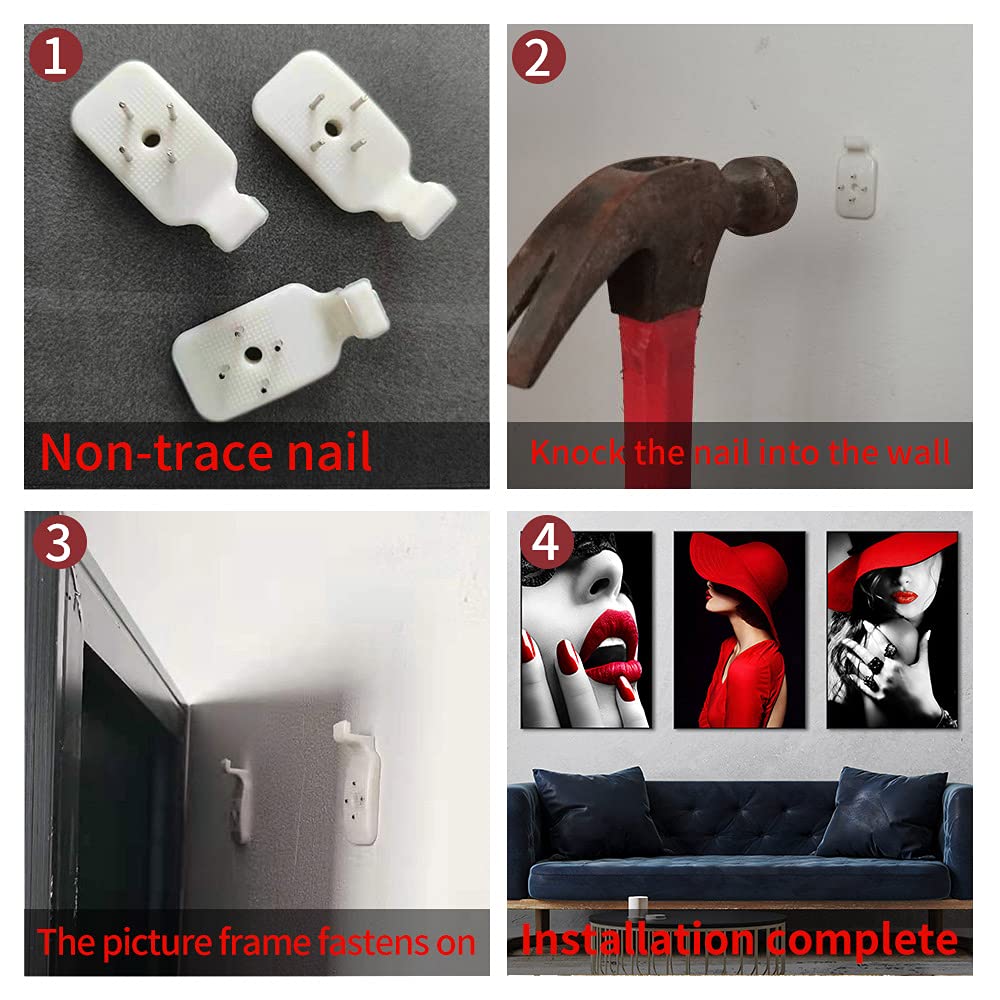 1
Non-trace nail

2
Knock the nail into the wall

3
The picture frame fastens on

4
Installation complete