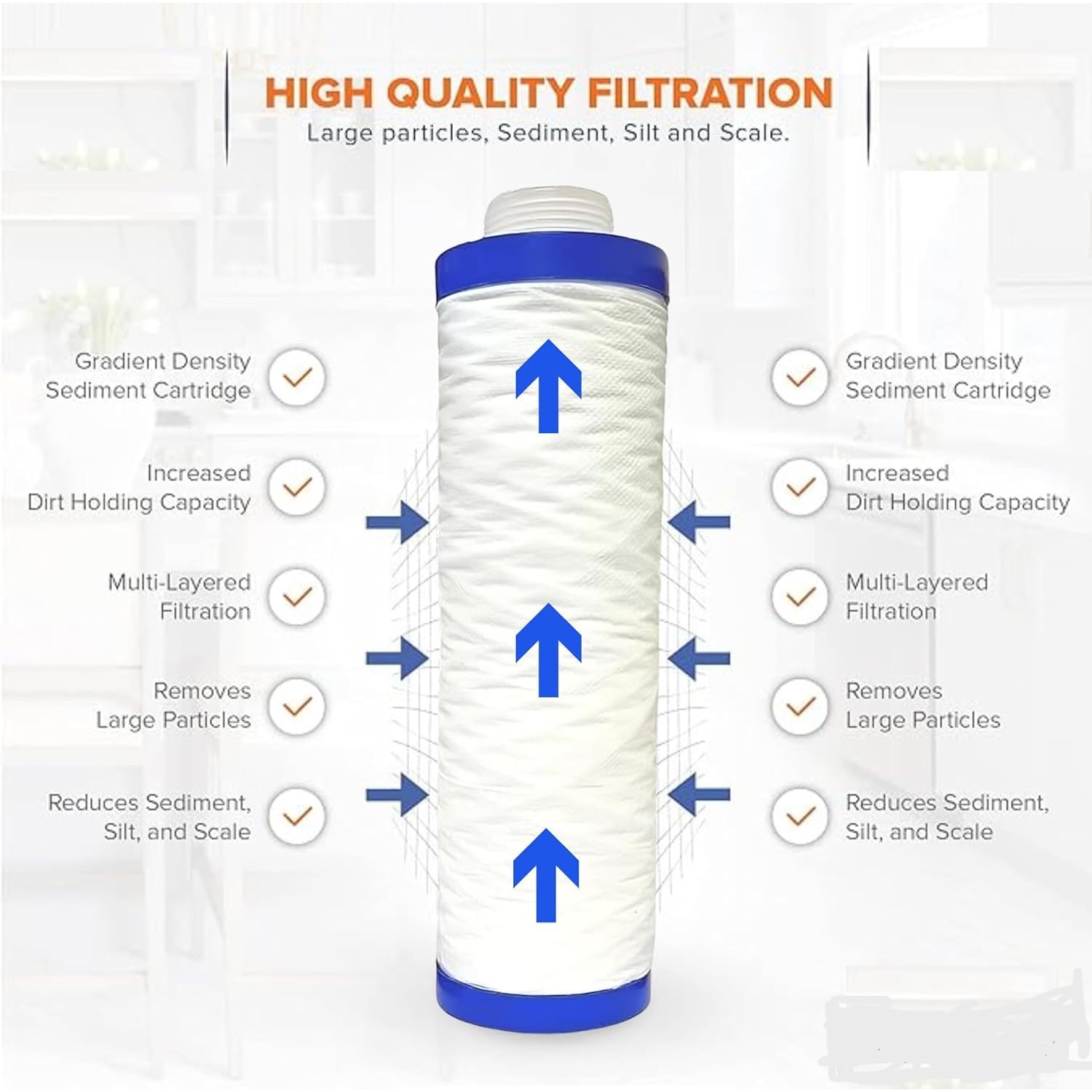 HIGH QUALITY FILTRATION
Large particles, Sediment, Silt and Scale.

Gradient Density Sediment Cartridge

Increased Dirt Holding Capacity

Multi-Layered Filtration

Removes Large Particles

Reduces Sediment, Silt, and Scale

Gradient Density Sediment Cartridge

Increased Dirt Holding Capacity

Multi-Layered Filtration

Removes Large Particles

Reduces Sediment, Silt, and Scale