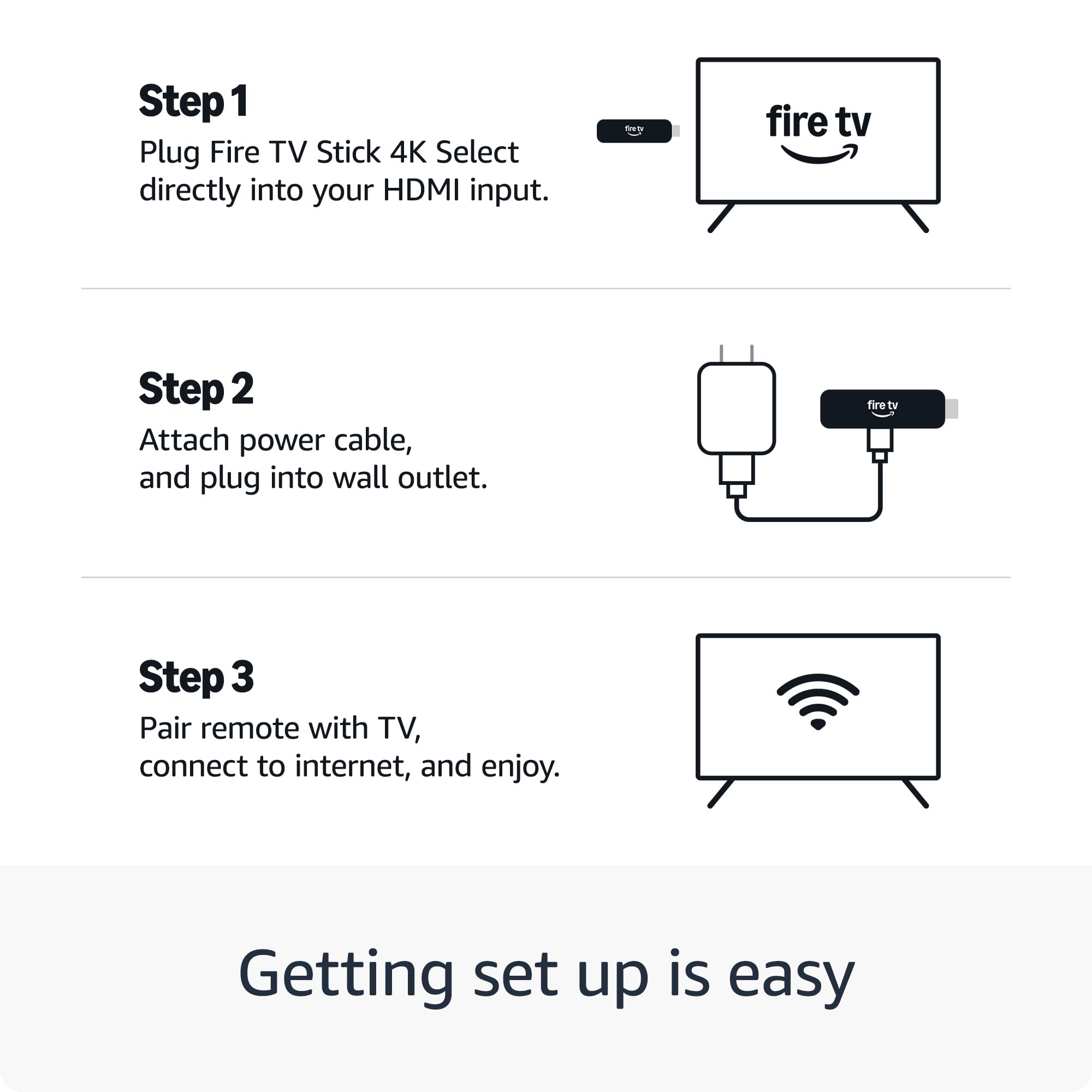 Step 1
Plug Fire TV Stick 4K Select directly into your HDMI input.

fire tv

fire tv

Step 2
Attach power cable, and plug into wall outlet.

fire tv

Step 3
Pair remote with TV, connect to internet, and enjoy.

Getting set up is easy