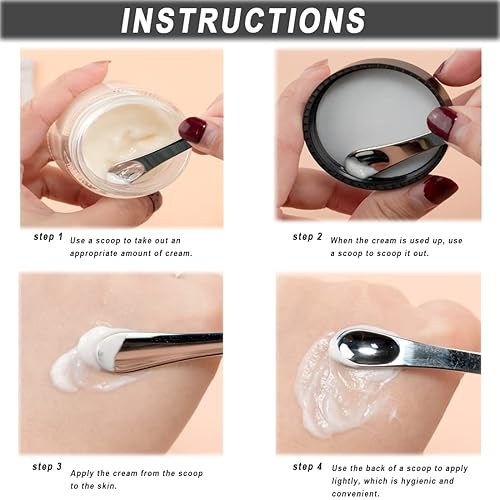 INSTRUCTIONS

step 1 Use a scoop to take out an appropriate amount of cream.

step 2 When the cream is used up, use a scoop to scoop it out.

step 3 Apply the cream from the scoop to the skin.

step 4 Use the back of a scoop to apply lightly, which is hygienic and convenient.