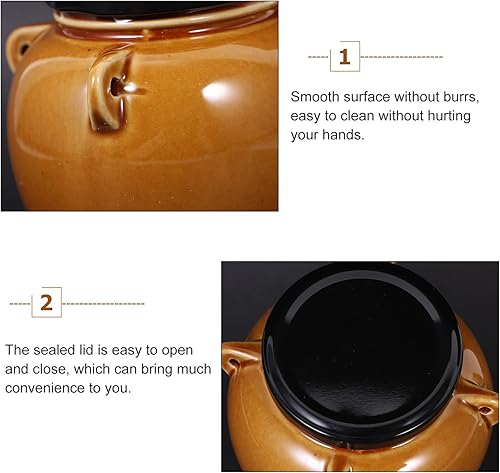 1

Smooth surface without burrs, easy to clean without hurting your hands.

2

The sealed lid is easy to open and close, which can bring much convenience to you.