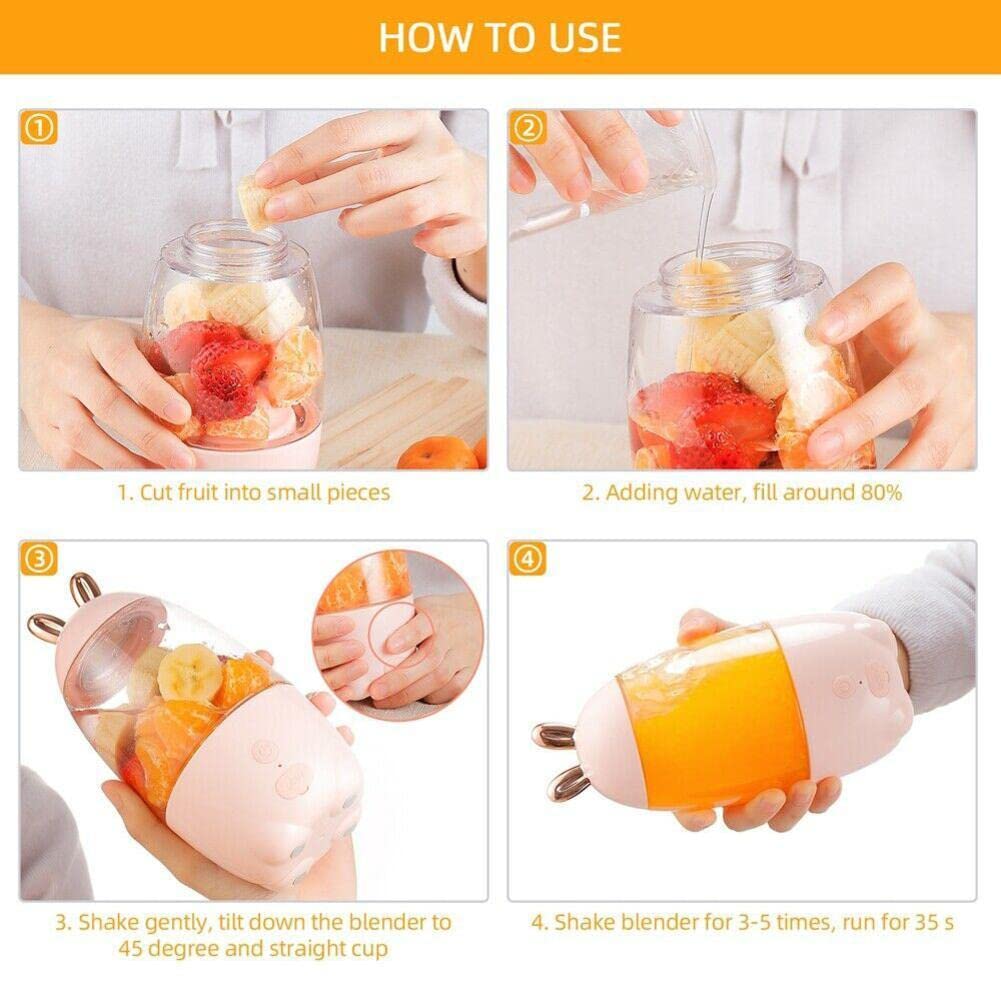 HOW TO USE

①

1. Cut fruit into small pieces

②

2. Adding water, fill around 80%

③

3. Shake gently, tilt down the blender to 45 degree and straight cup

④

4. Shake blender for 3-5 times, run for 35 s