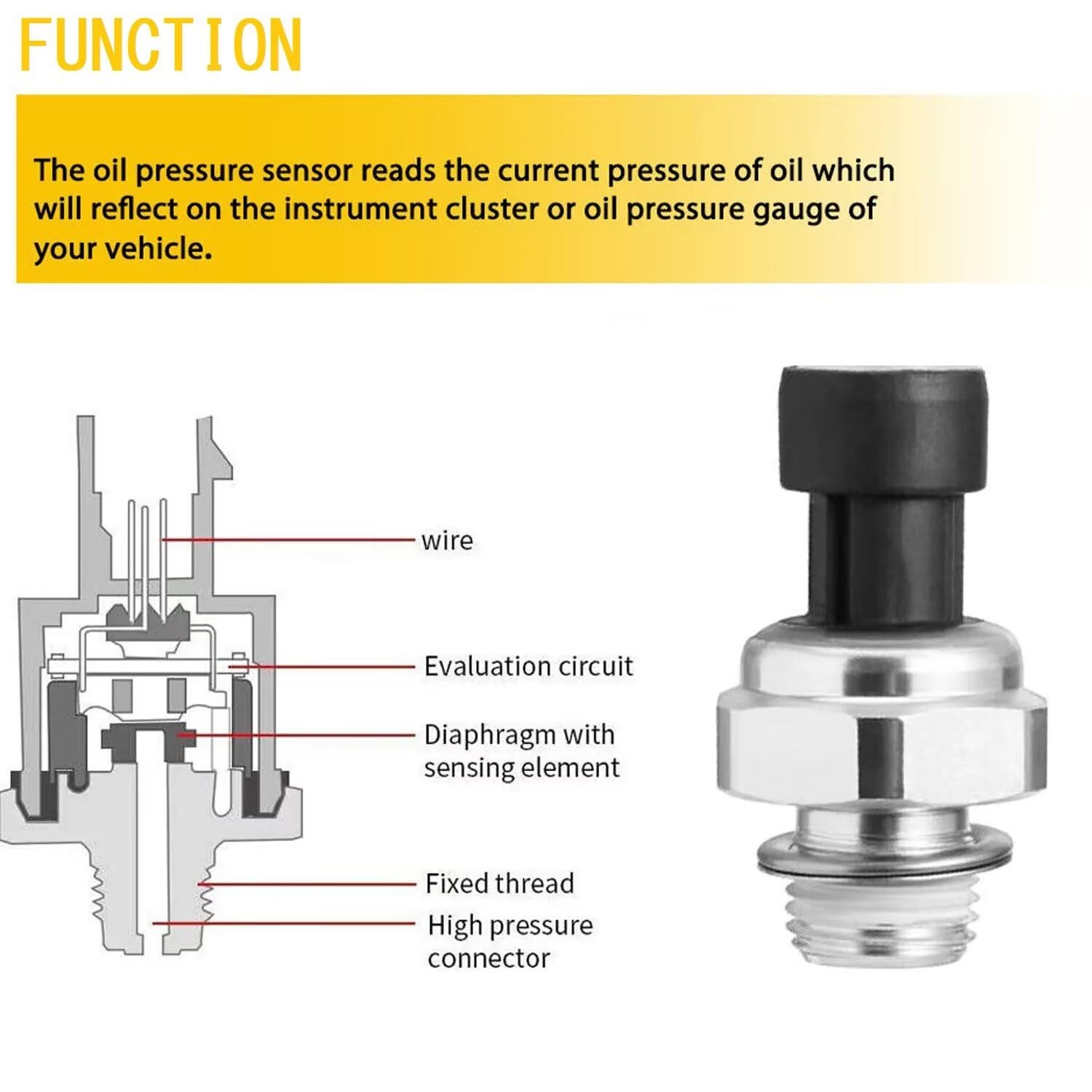 FUNCTION

The oil pressure sensor reads the current pressure of oil which will reflect on the instrument cluster or oil pressure gauge of your vehicle.

wire

Evaluation circuit

Diaphragm with sensing element

Fixed thread

High pressure connector