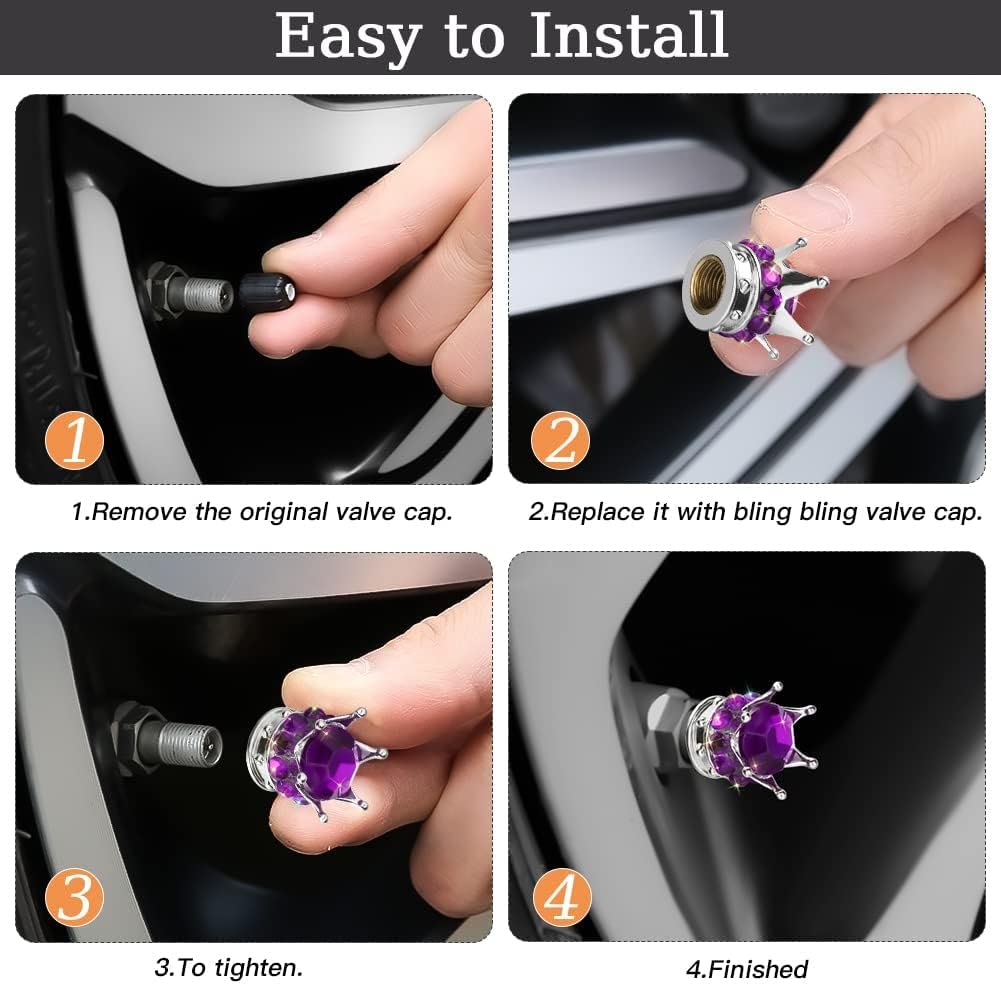 Easy to Install

1

1.Remove the original valve cap.

2

2.Replace it with bling bling valve cap.

3

3.To tighten.

4

4.Finished