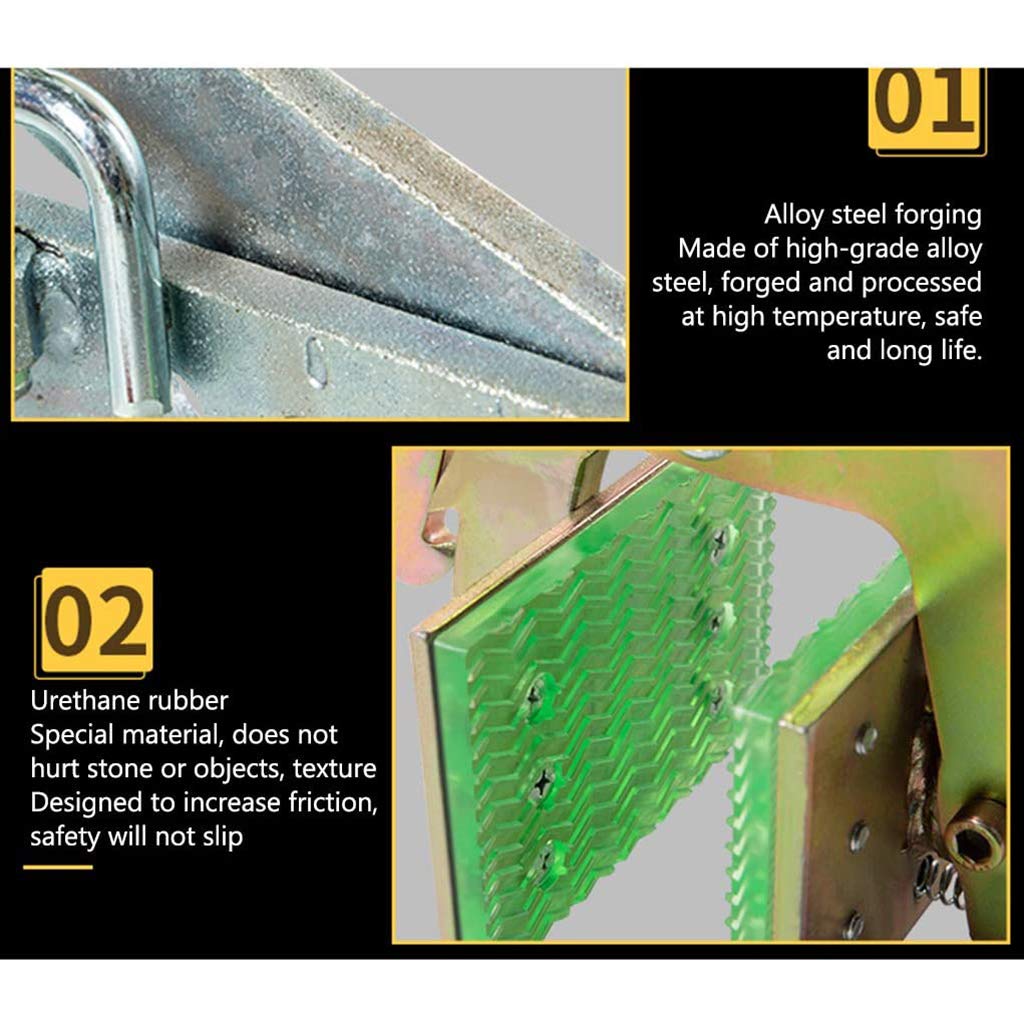 01

Alloy steel forging
Made of high-grade alloy steel, forged and processed at high temperature, safe and long life.

02

Urethane rubber
Special material, does not hurt stone or objects, texture
Designed to increase friction, safety will not slip