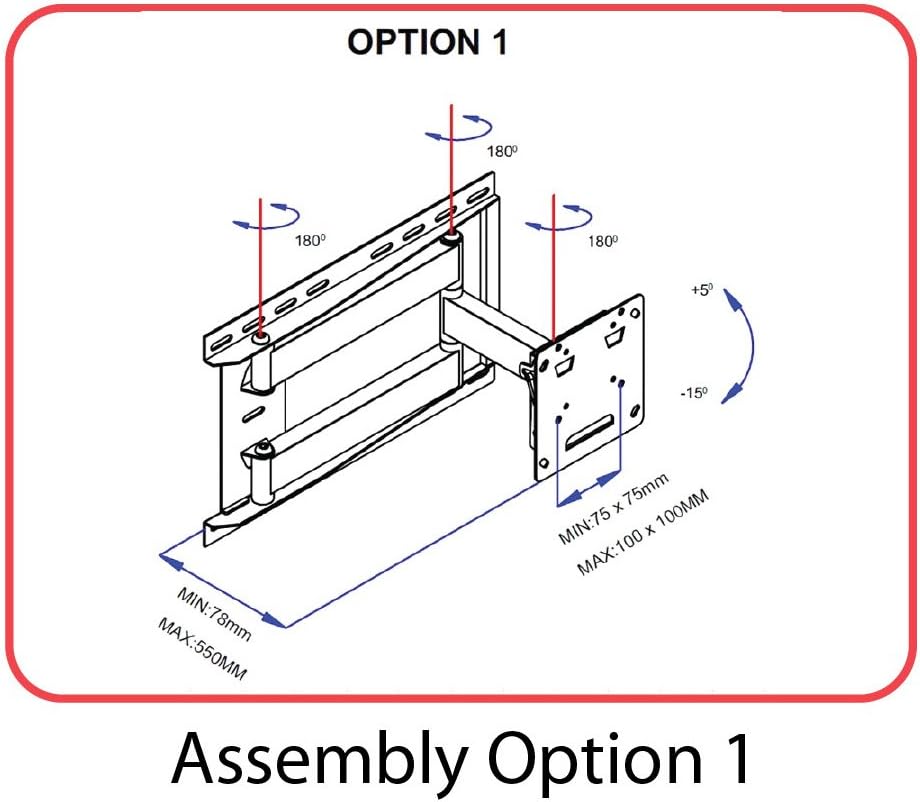 OPTION 1

$180^0$

$180^0$

$180^0$

$+5^0$

$-15^0$

MIN:75 x 75mm
MAX:100 x 100MM

MIN:78mm
MAX:550MM

Assembly Option 1