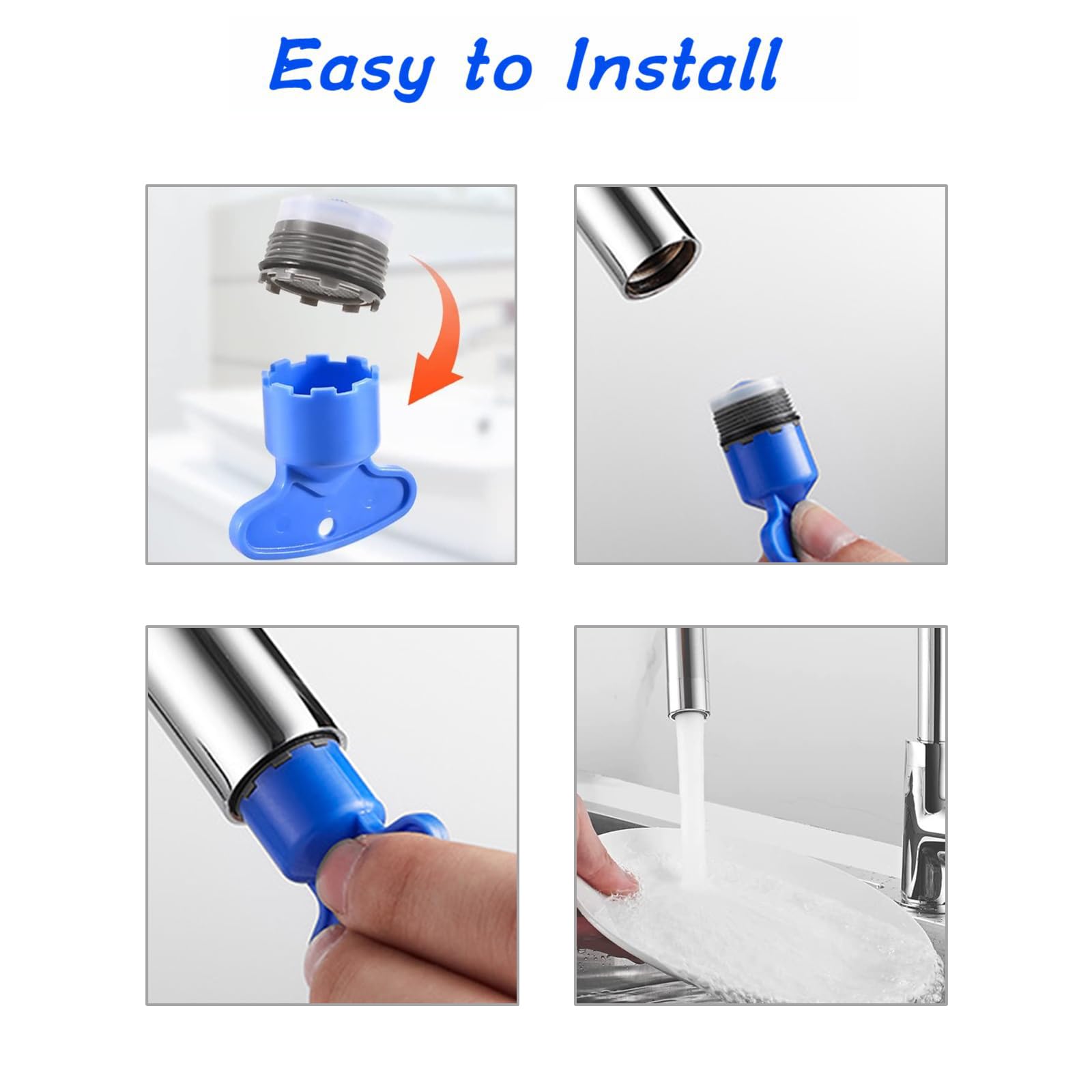 Easy to Install