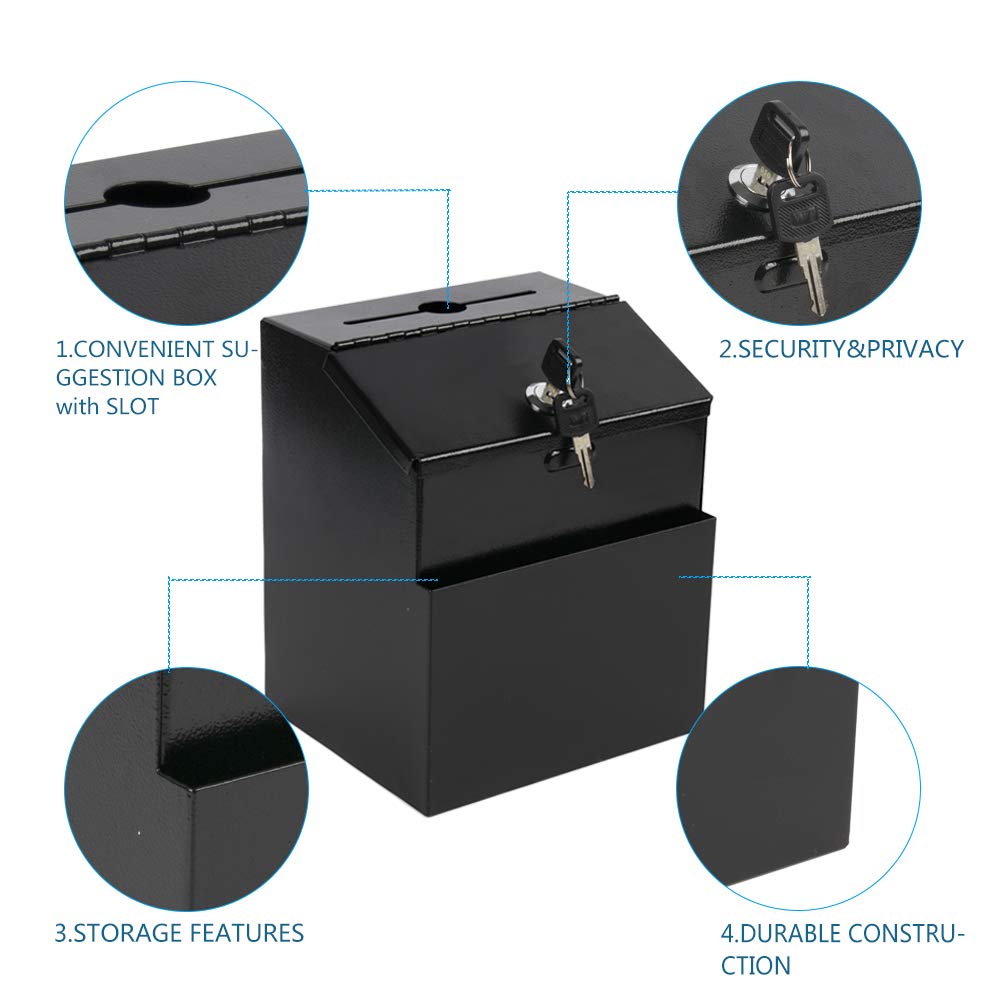 1.CONVENIENT SUGGESTION BOX with SLOT

2.SECURITY&PRIVACY

3.STORAGE FEATURES

4.DURABLE CONSTRUCTION