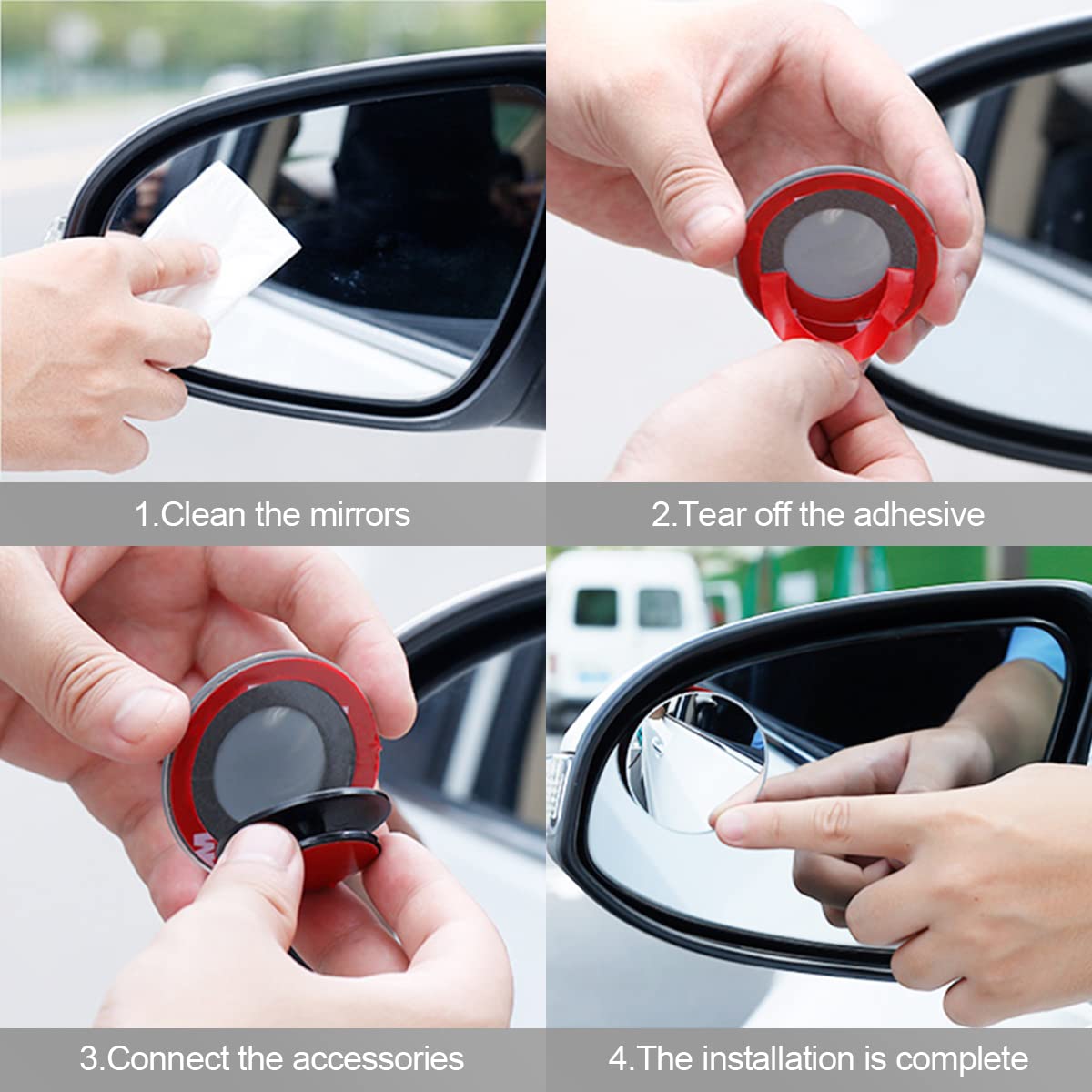 1.Clean the mirrors

2.Tear off the adhesive

3.Connect the accessories

4.The installation is complete