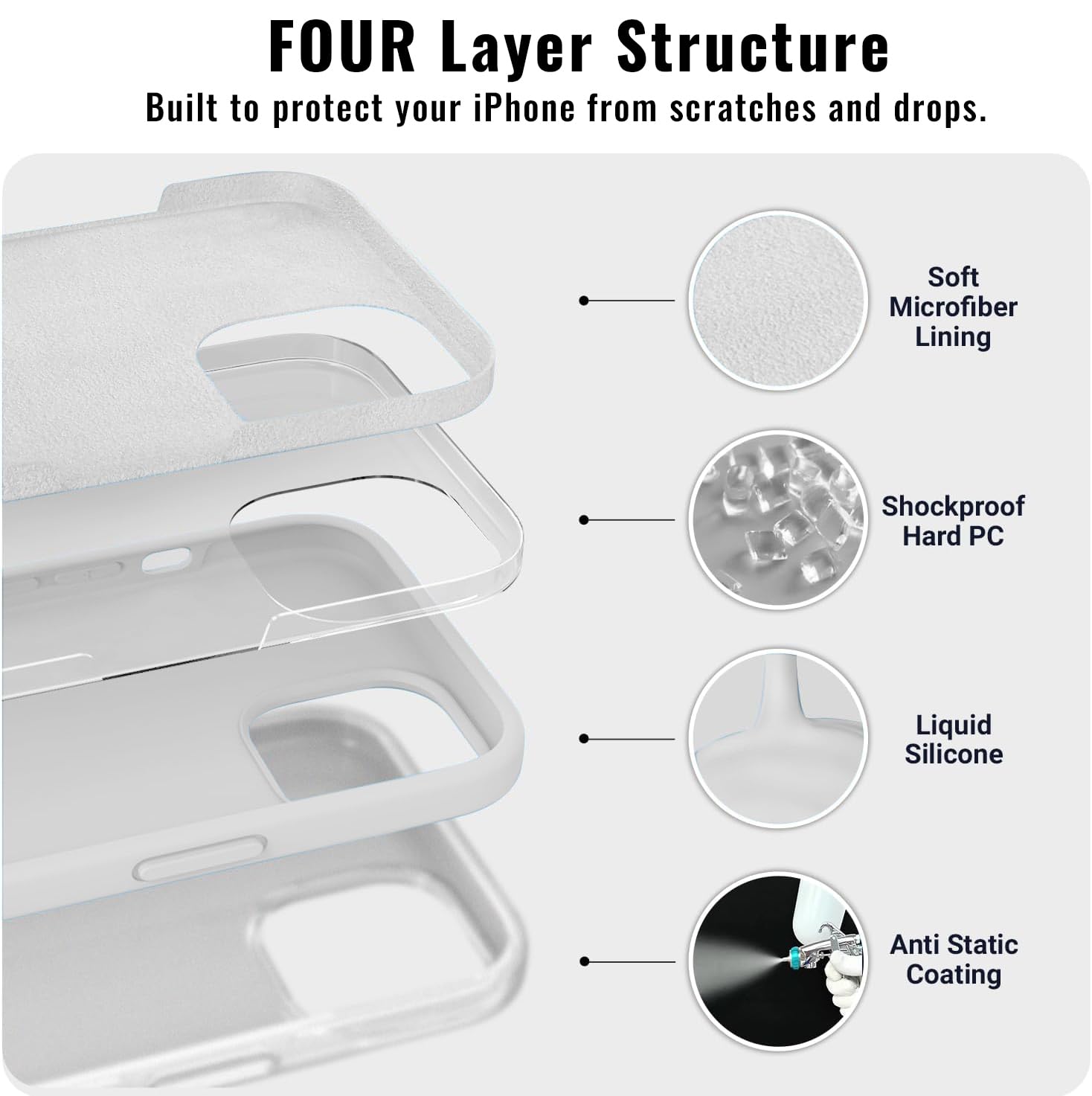 FOUR Layer Structure

Built to protect your iPhone from scratches and drops.

Soft Microfiber Lining

Shockproof Hard PC

Liquid Silicone

Anti Static Coating