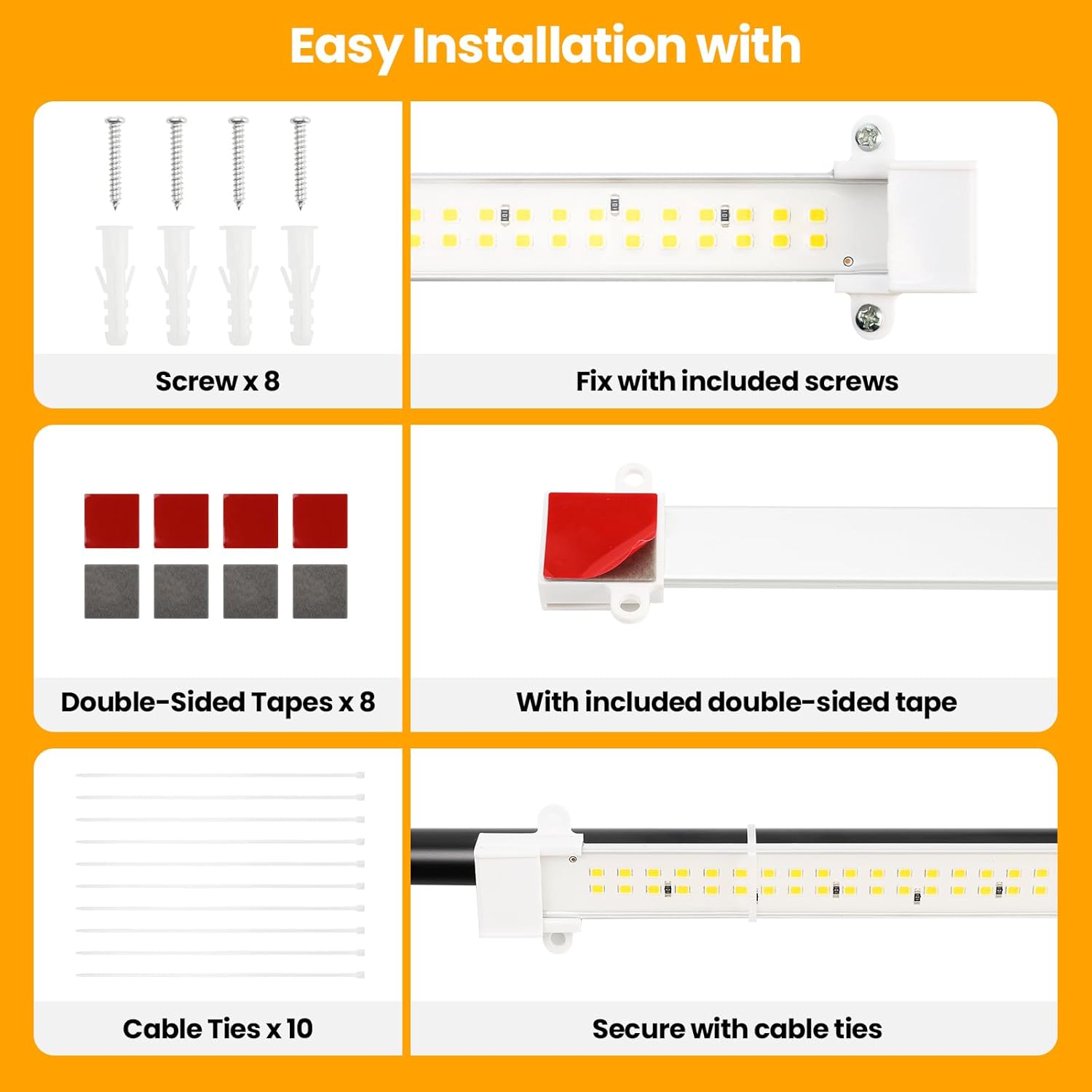 Easy Installation with

Screw x 8

Fix with included screws

Double-Sided Tapes x 8

With included double-sided tape

Cable Ties x 10

Secure with cable ties