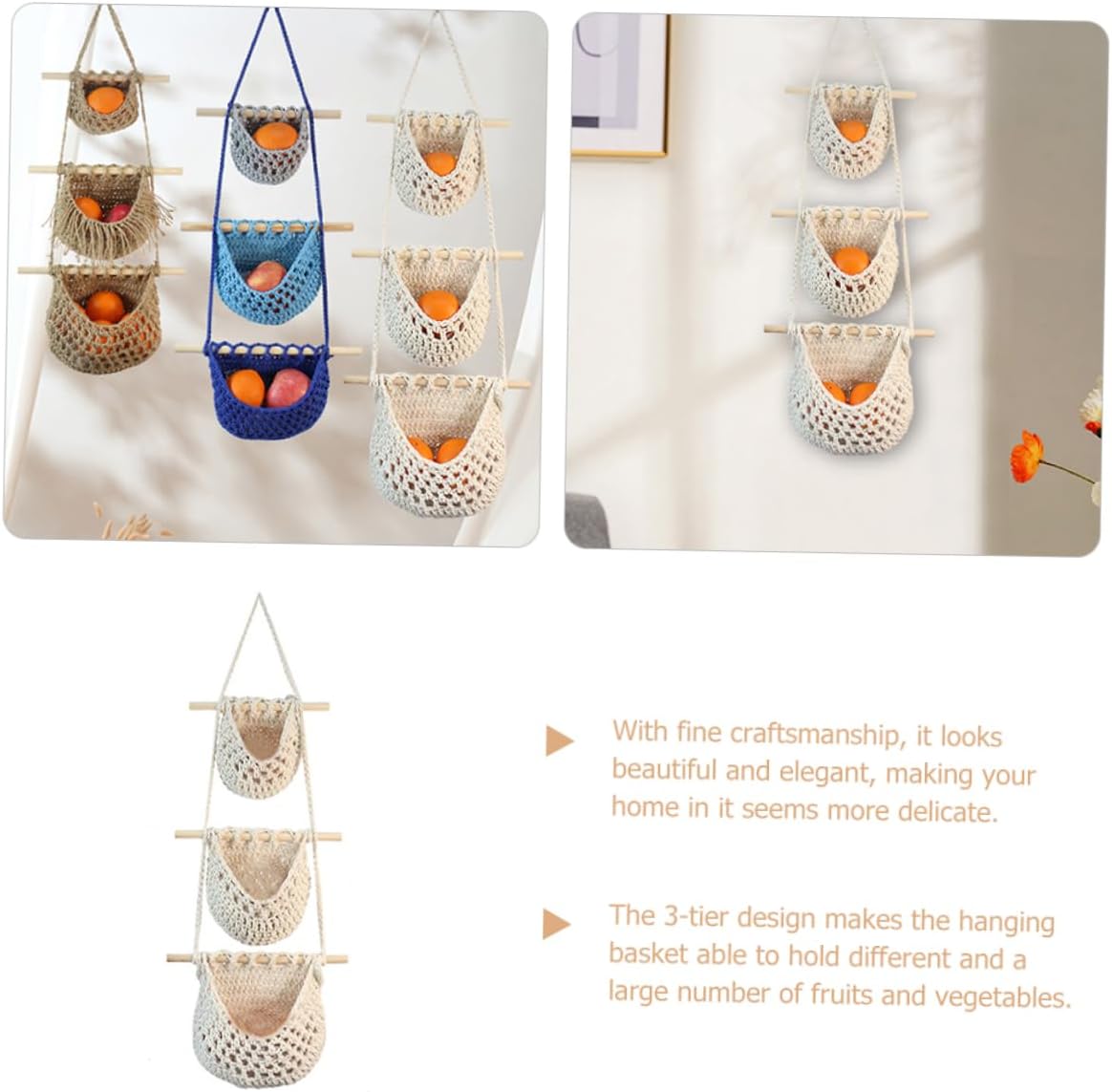 With fine craftsmanship, it looks beautiful and elegant, making your home in it seems more delicate.

The 3-tier design makes the hanging basket able to hold different and a large number of fruits and vegetables.