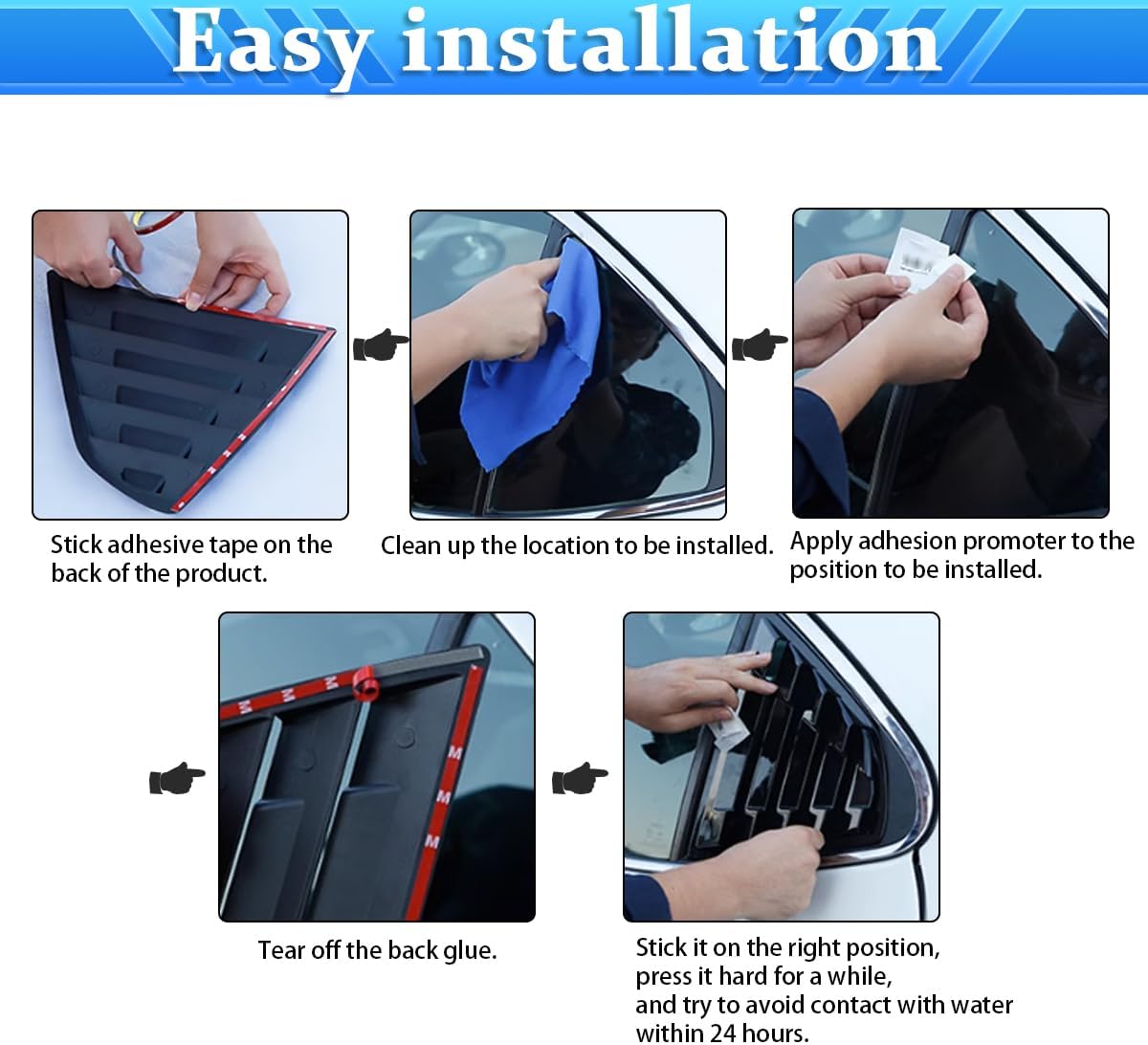 Easy installation

Stick adhesive tape on the back of the product.

Clean up the location to be installed.

Apply adhesion promoter to the position to be installed.

Tear off the back glue.

Stick it on the right position, press it hard for a while, and try to avoid contact with water within 24 hours.