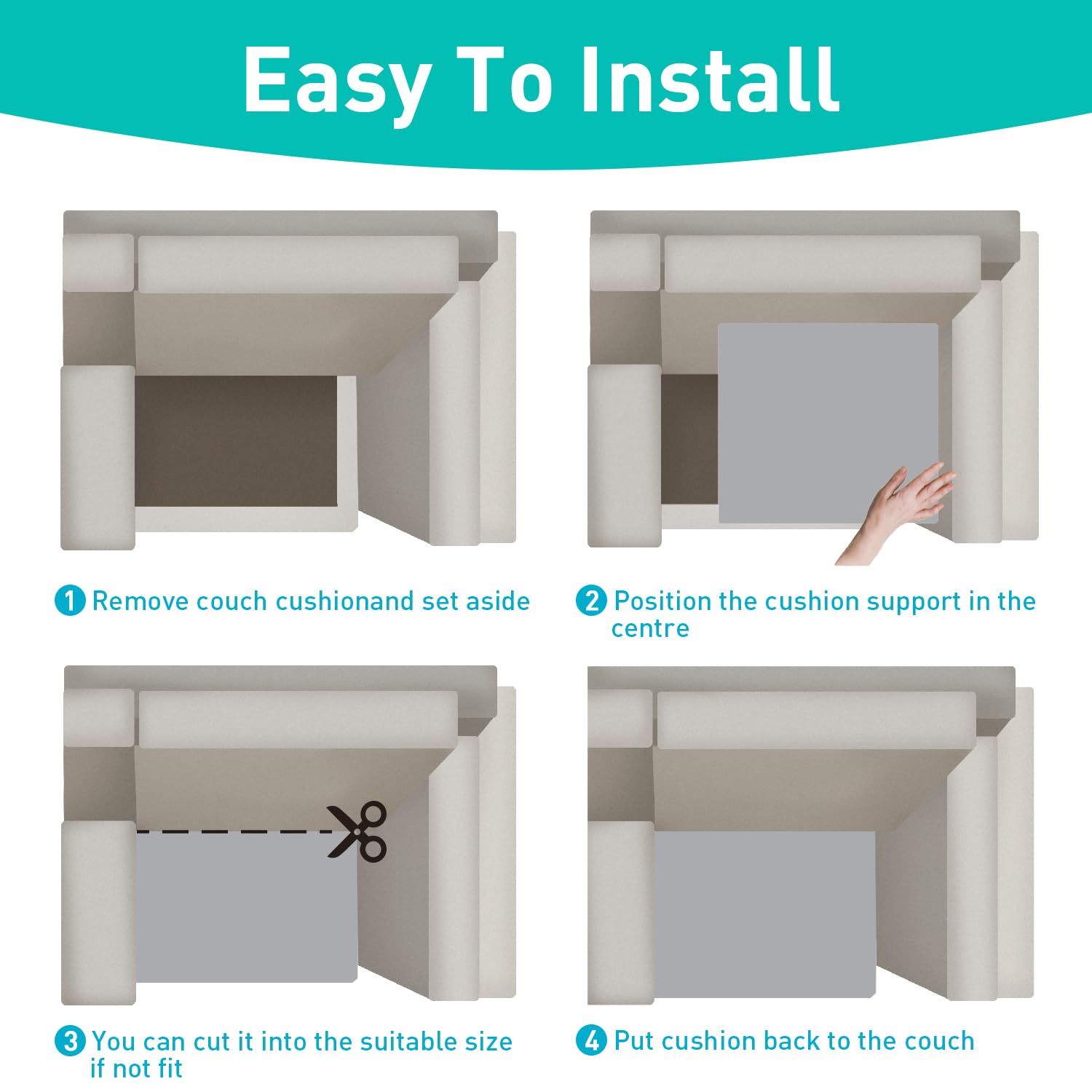 Easy To Install

1 Remove couch cushionand set aside

2 Position the cushion support in the centre

3 You can cut it into the suitable size if not fit

4 Put cushion back to the couch