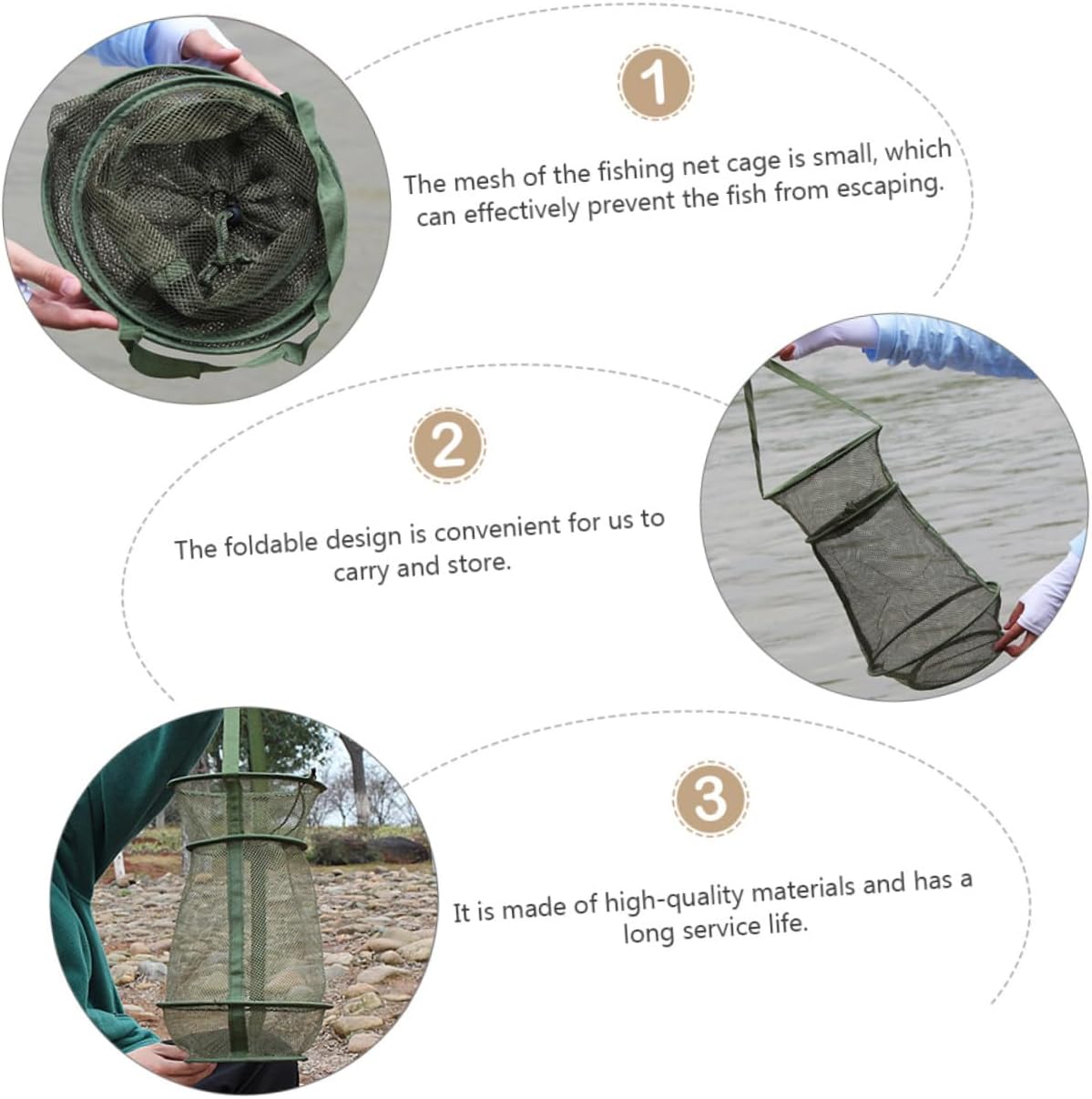 1

The mesh of the fishing net cage is small, which can effectively prevent the fish from escaping.

2

The foldable design is convenient for us to carry and store.

3

It is made of high-quality materials and has a long service life.