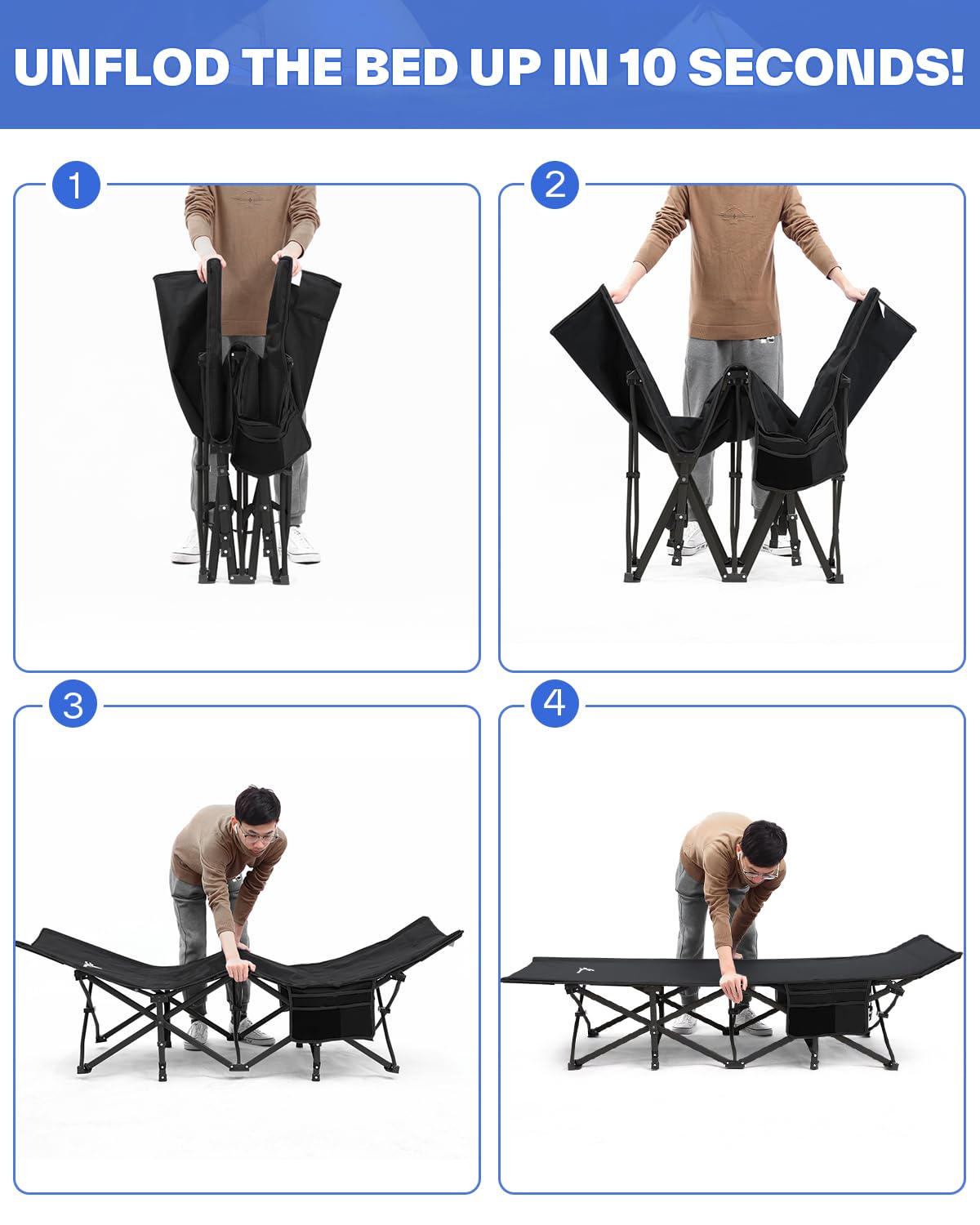 UNFLOD THE BED UP IN 10 SECONDS!

1

2

3

4