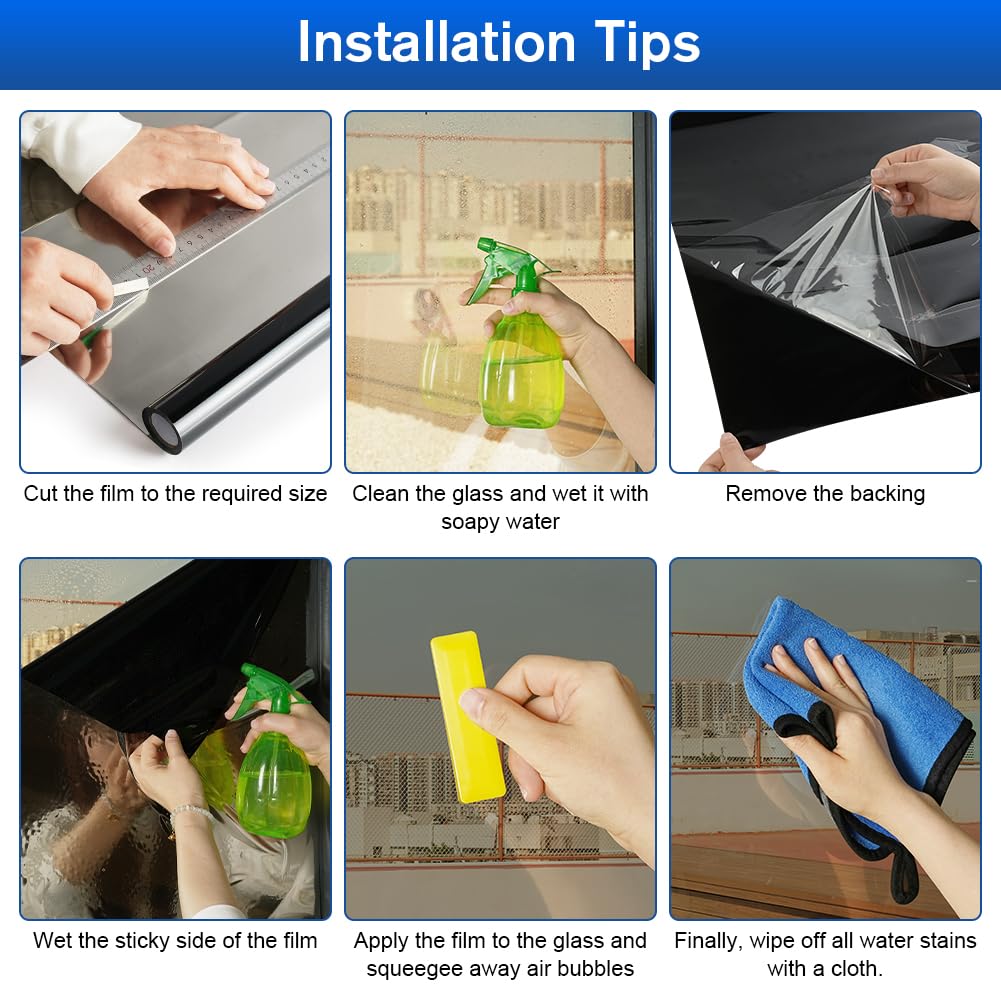 Installation Tips

Cut the film to the required size

Clean the glass and wet it with soapy water

Remove the backing

Wet the sticky side of the film

Apply the film to the glass and squeegee away air bubbles

Finally, wipe off all water stains with a cloth.