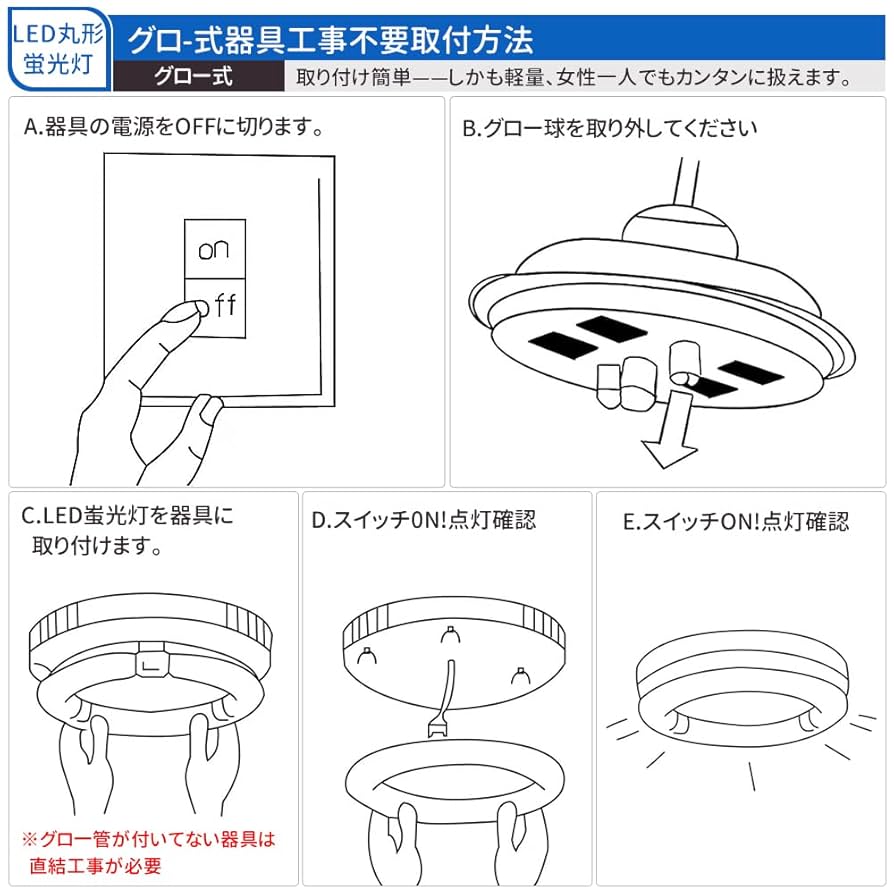 LED丸形
蛍光灯

グロ-式器具工事不要取付方法

グロー式

取り付け簡単——しかも軽量、女性一人でもカンタンに扱えます。

A.器具の電源をOFFに切ります。

on

off

B.グロー球を取り外してください

C.LED蛍光灯を器具に取り付けます。

※グロー管が付いてない器具は直結工事が必要

D.スイッチON!点灯確認

E.スイッチON!点灯確認