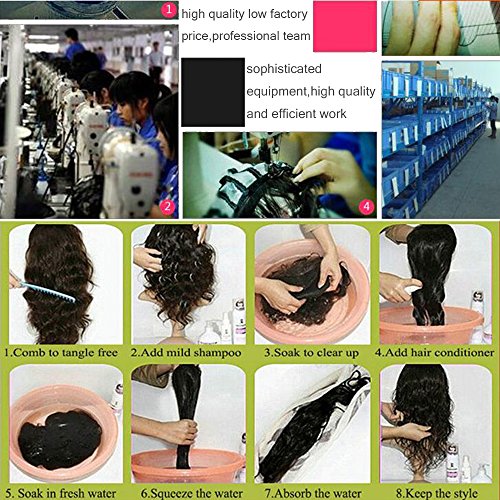 1

high quality low factory price,professional team

sophisticated equipment,high quality and efficient work

2

4

1.Comb to tangle free

2.Add mild shampoo

3.Soak to clear up

4.Add hair conditioner

5. Soak in fresh water

6.Squeeze the water

7.Absorb the water

8.Keep the style