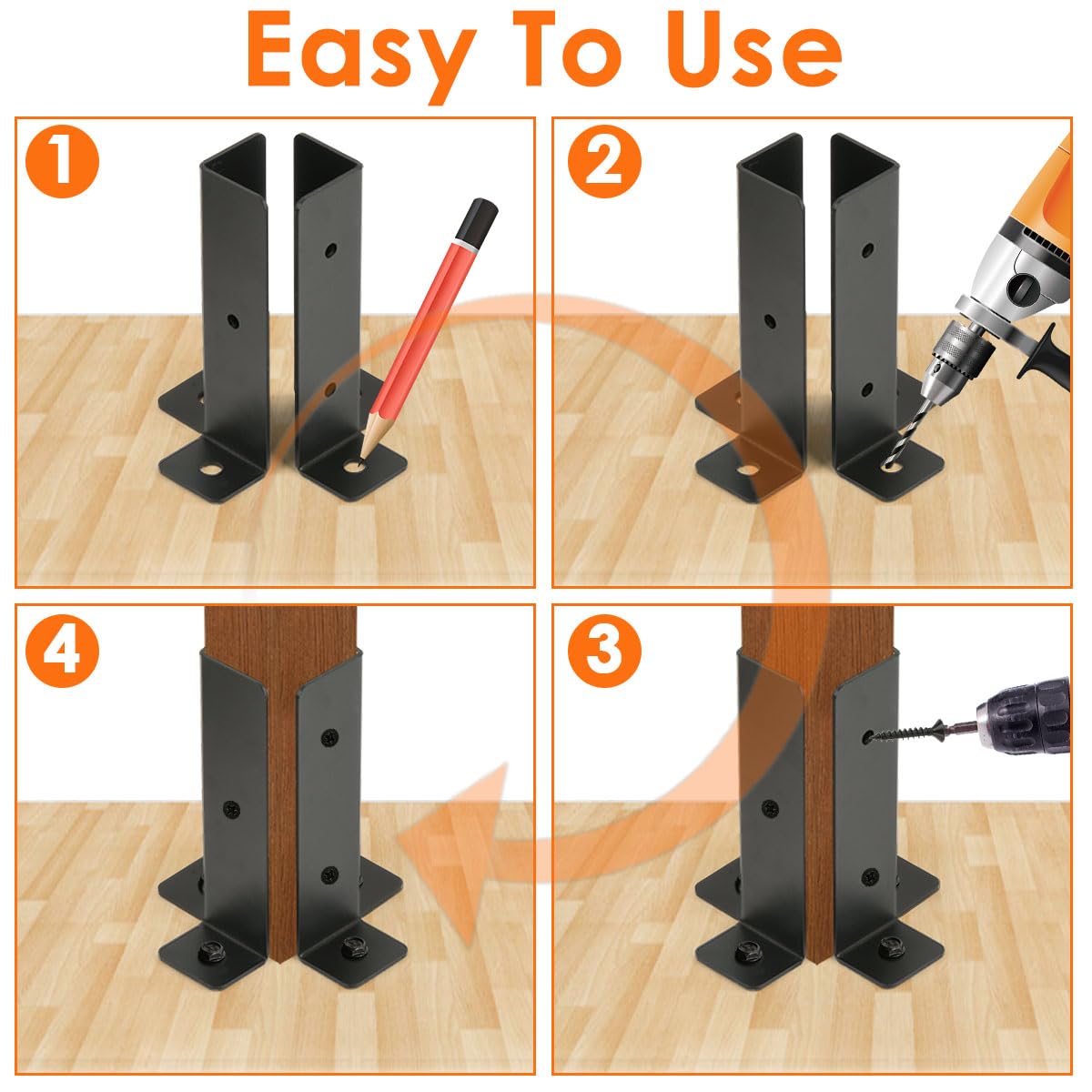 Easy To Use

1

2

4

3