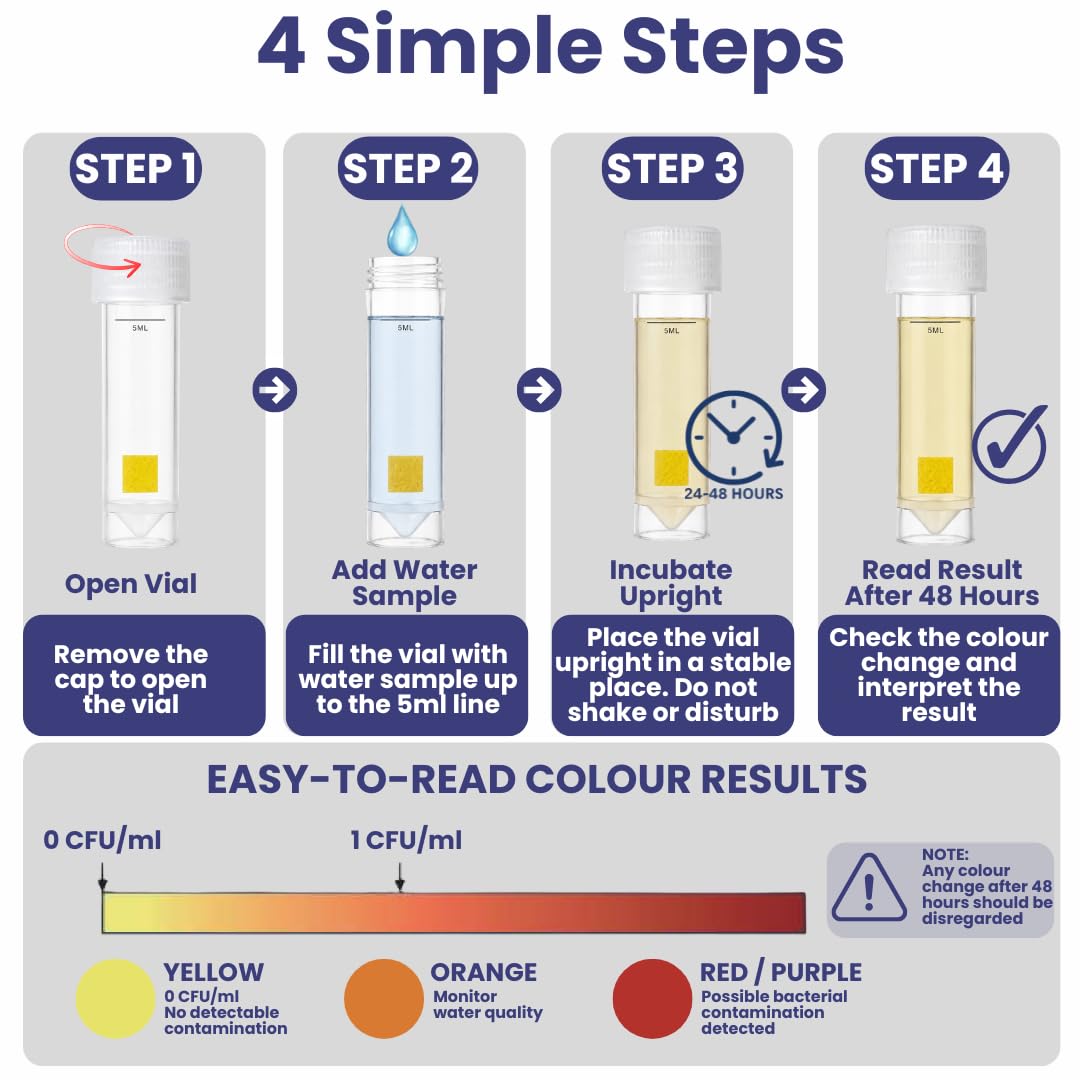 4 Simple Steps

STEP 1

5ML

Open Vial

Remove the cap to open the vial

STEP 2

5ML

Add Water Sample

Fill the vial with water sample up to the 5ml line

STEP 3

5ML

24-48 HOURS

Incubate Upright

Place the vial upright in a stable place. Do not shake or disturb

STEP 4

5ML

Read Result After 48 Hours

Check the colour change and interpret the result

EASY-TO-READ COLOUR RESULTS

0 CFU/ml

1 CFU/ml

NOTE: Any colour change after 48 hours should be disregarded

YELLOW
0 CFU/ml
No detectable contamination

ORANGE
Monitor water quality

RED / PURPLE
Possible bacterial contamination detected