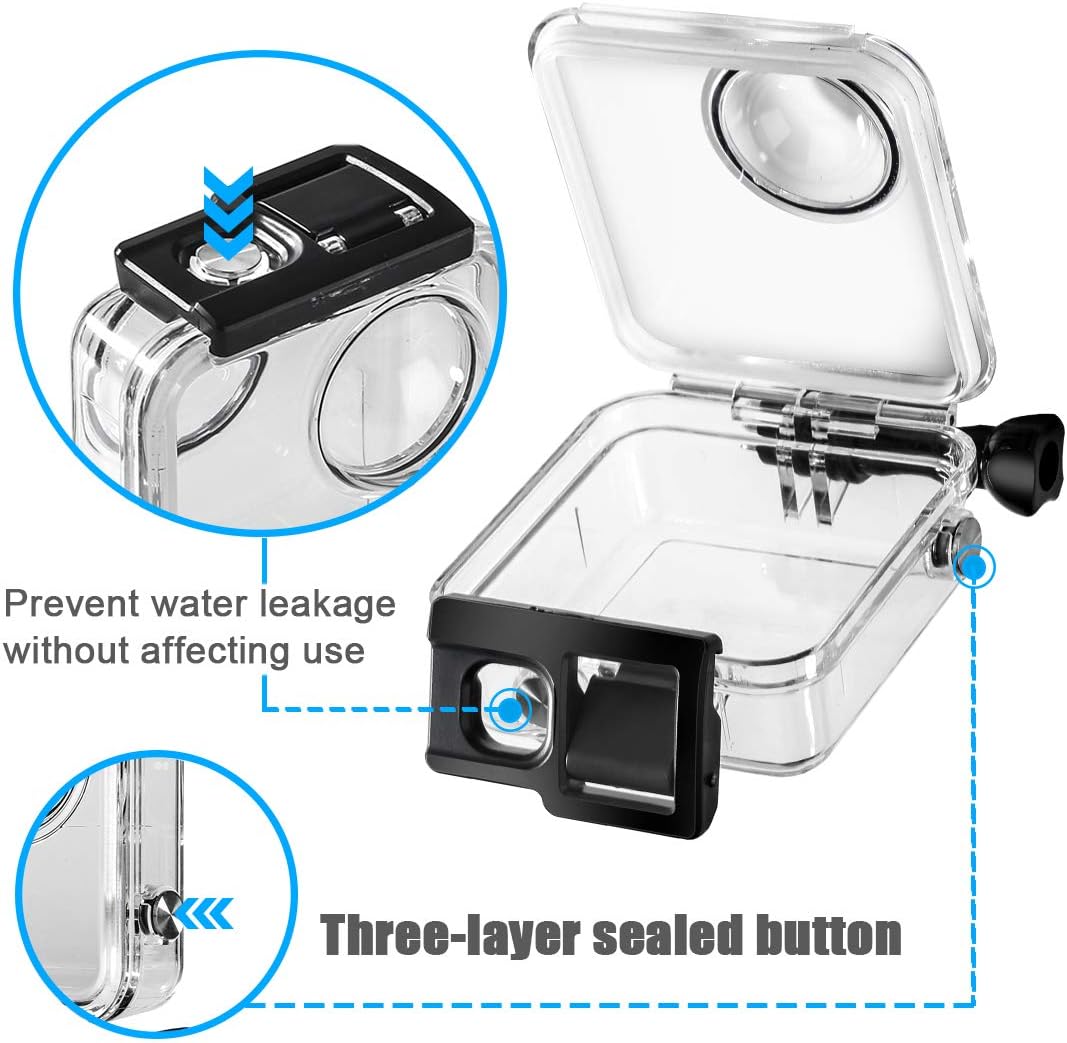 Prevent water leakage without affecting use

Three-layer sealed button