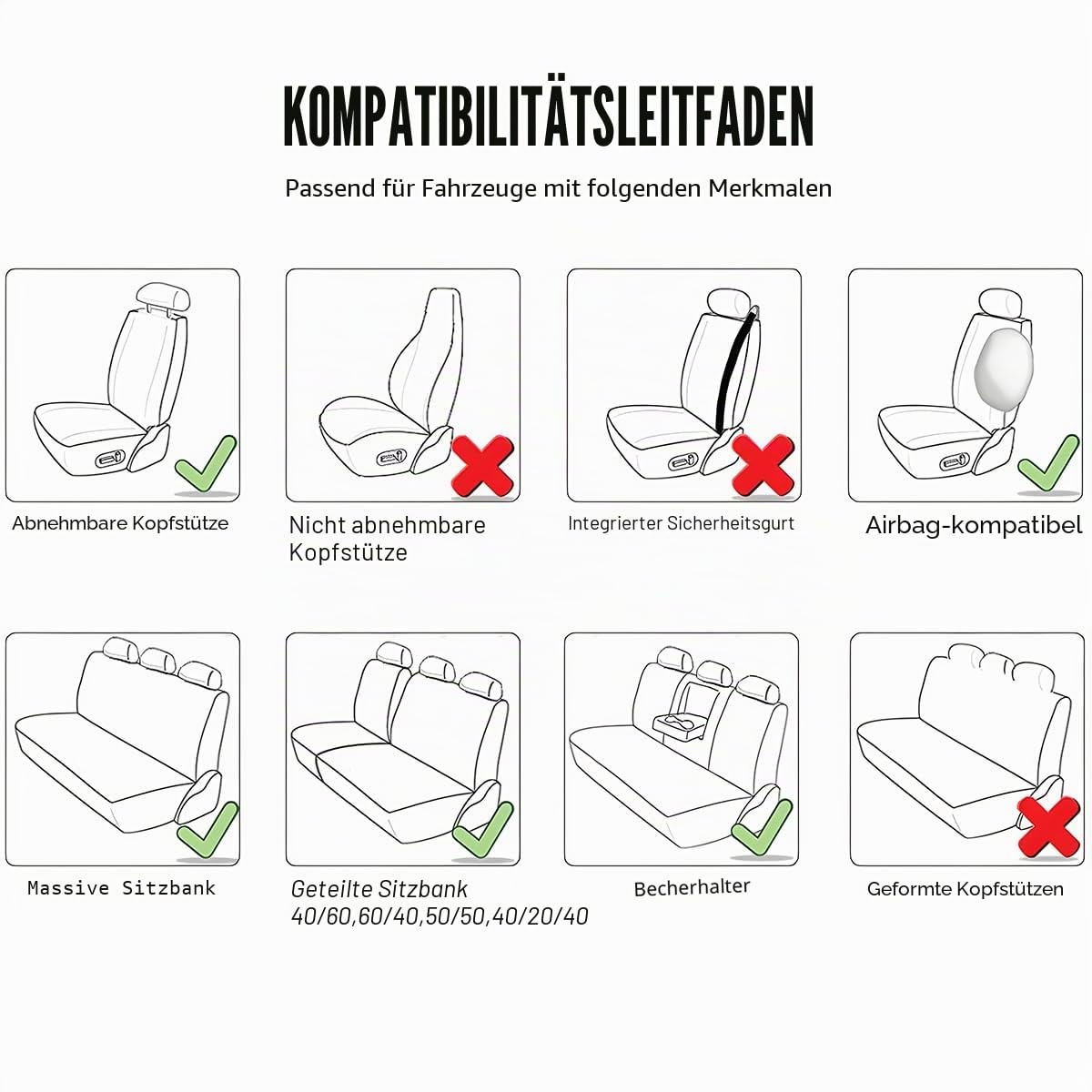 KOMPATIBILITÄTSLEITFADEN

Passend für Fahrzeuge mit folgenden Merkmalen

Abnehmbare Kopfstütze

Nicht abnehmbare Kopfstütze

Integrierter Sicherheitsgurt

Airbag-kompatibel

Massive Sitzbank

Geteilte Sitzbank 40/60,60/40,50/50,40/20/40

Becherhalter

Geformte Kopfstützen