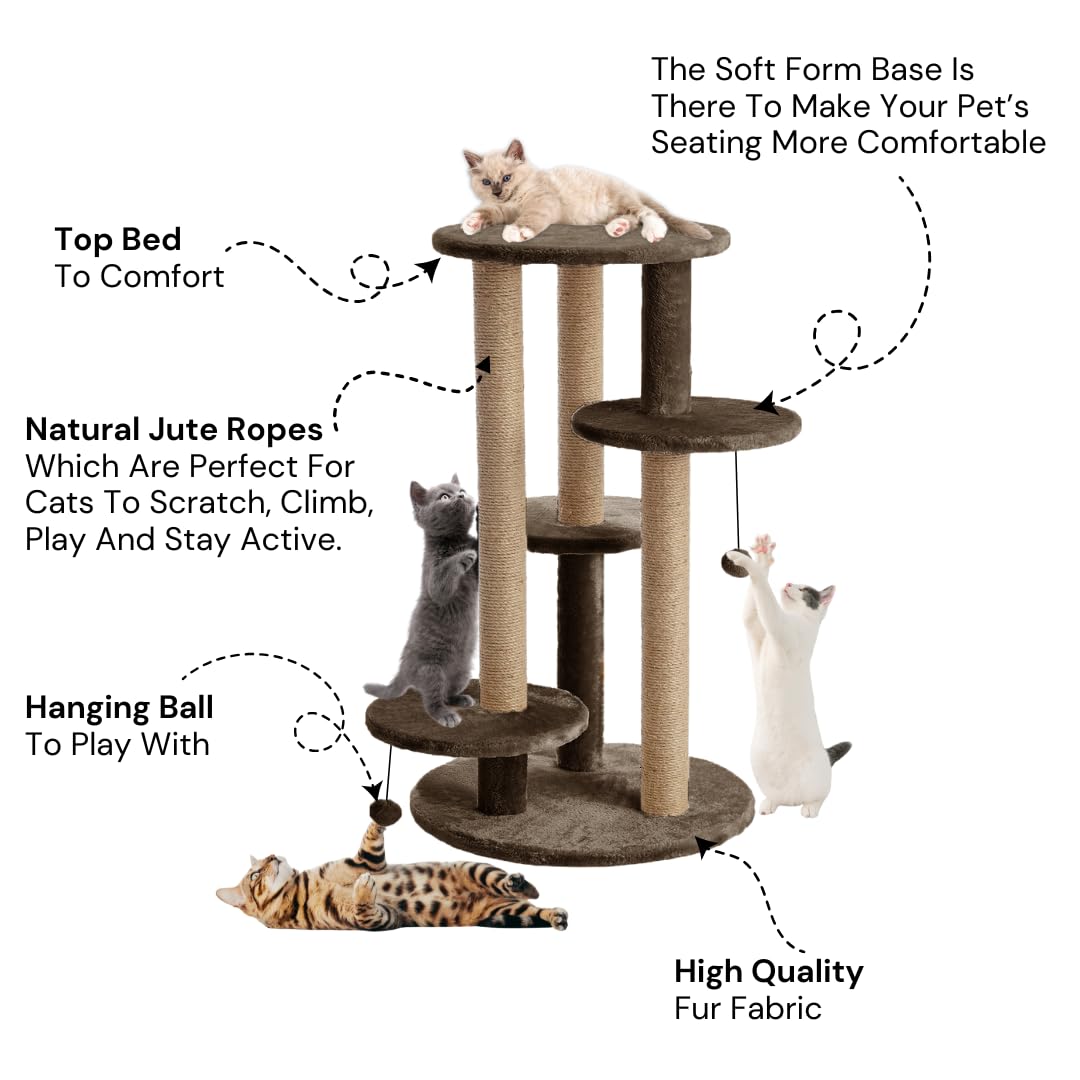 The Soft Form Base Is There To Make Your Pet's Seating More Comfortable

Top Bed
To Comfort

Natural Jute Ropes
Which Are Perfect For Cats To Scratch, Climb, Play And Stay Active.

Hanging Ball
To Play With

High Quality
Fur Fabric