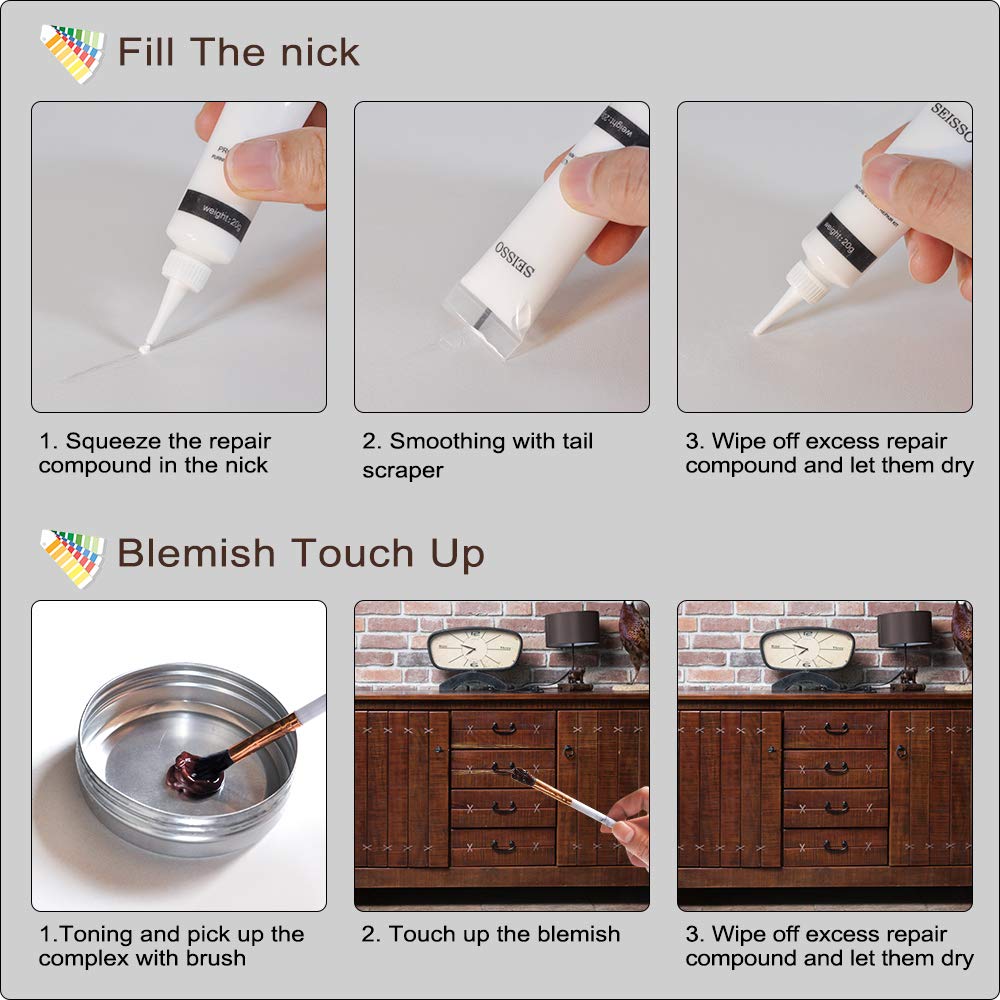 Fill The nick

weight:20g

SEISSO

weight:20g

SEISSO

weight:20g

1. Squeeze the repair compound in the nick

2. Smoothing with tail scraper

3. Wipe off excess repair compound and let them dry

Blemish Touch Up

1.Toning and pick up the complex with brush

2. Touch up the blemish

3. Wipe off excess repair compound and let them dry