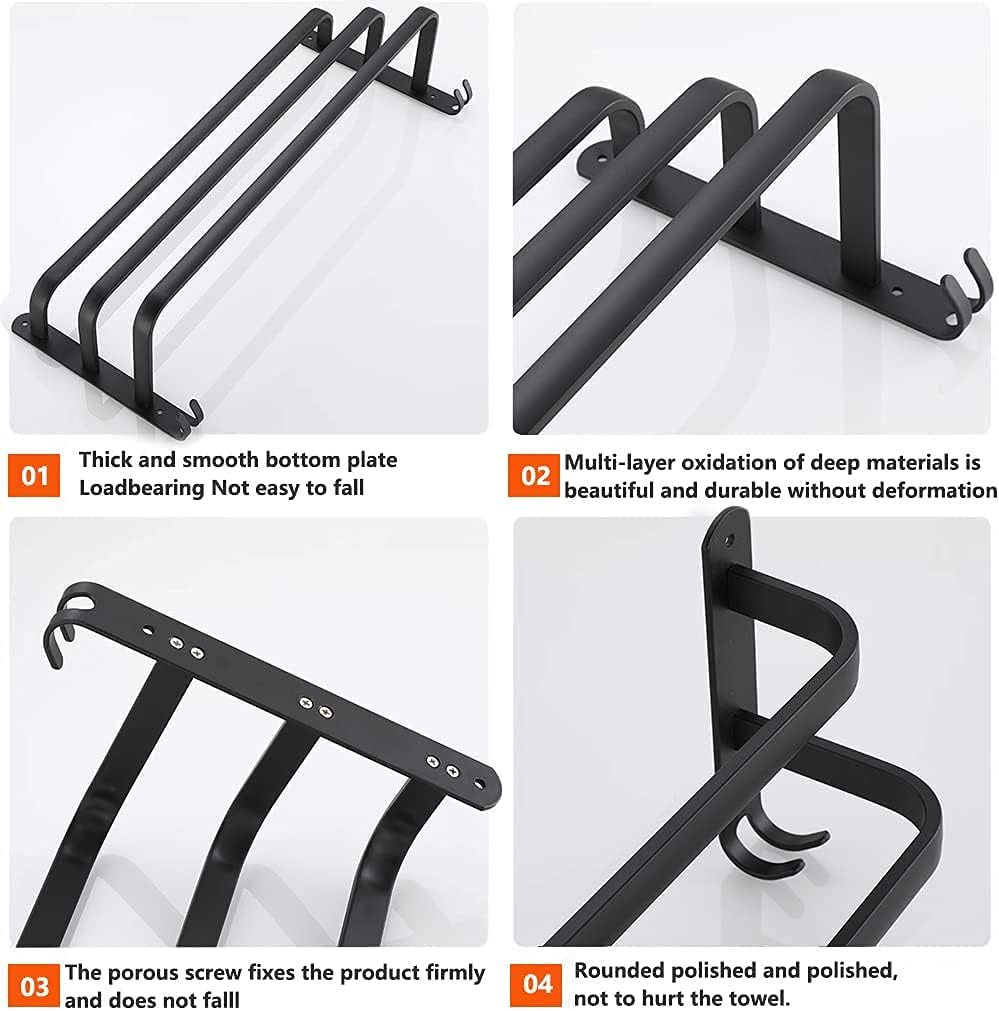 01 Thick and smooth bottom plate Loadbearing Not easy to fall

02 Multi-layer oxidation of deep materials is beautiful and durable without deformation

03 The porous screw fixes the product firmly and does not falll

04 Rounded polished and polished, not to hurt the towel.