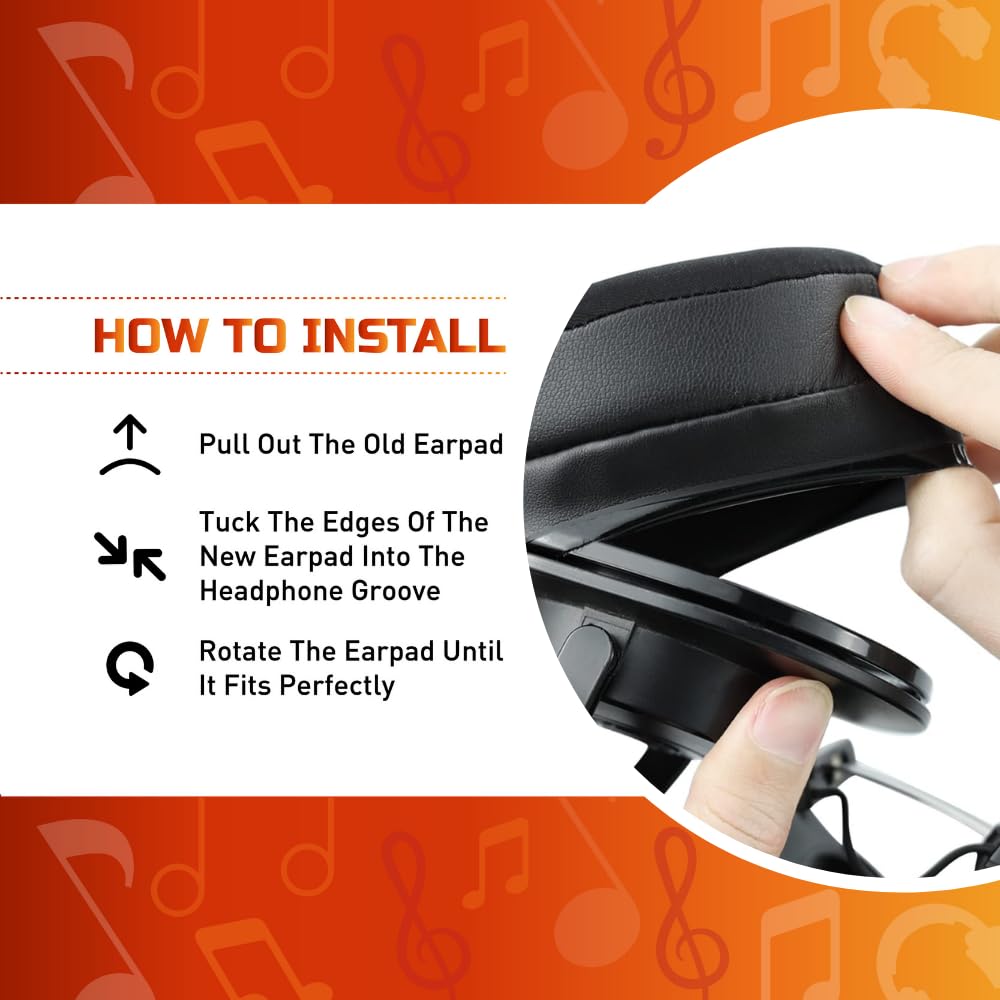 HOW TO INSTALL

Pull Out The Old Earpad

Tuck The Edges Of The New Earpad Into The Headphone Groove

Rotate The Earpad Until It Fits Perfectly