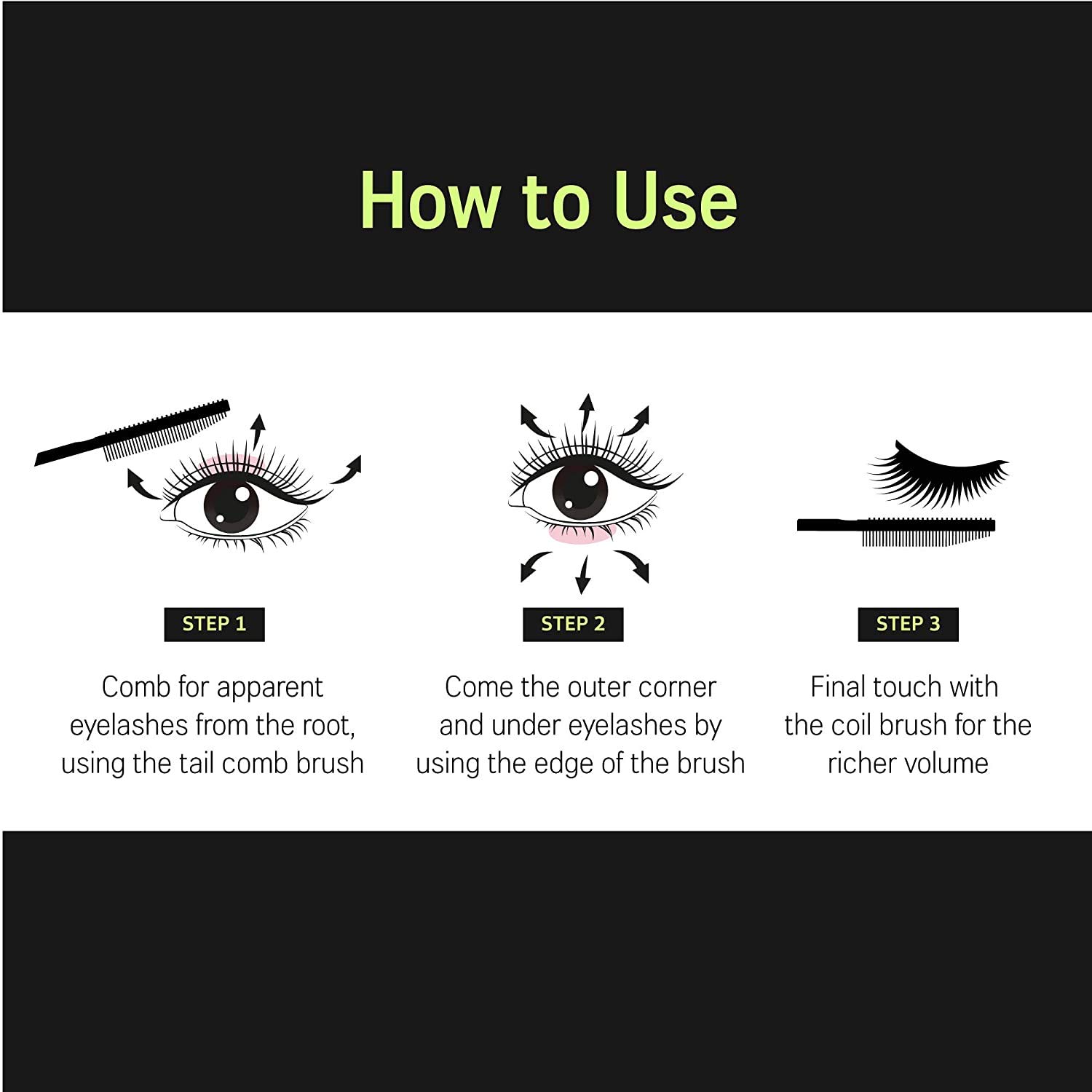 How to Use

STEP 1

Comb for apparent eyelashes from the root, using the tail comb brush

STEP 2

Come the outer corner and under eyelashes by using the edge of the brush

STEP 3

Final touch with the coil brush for the richer volume